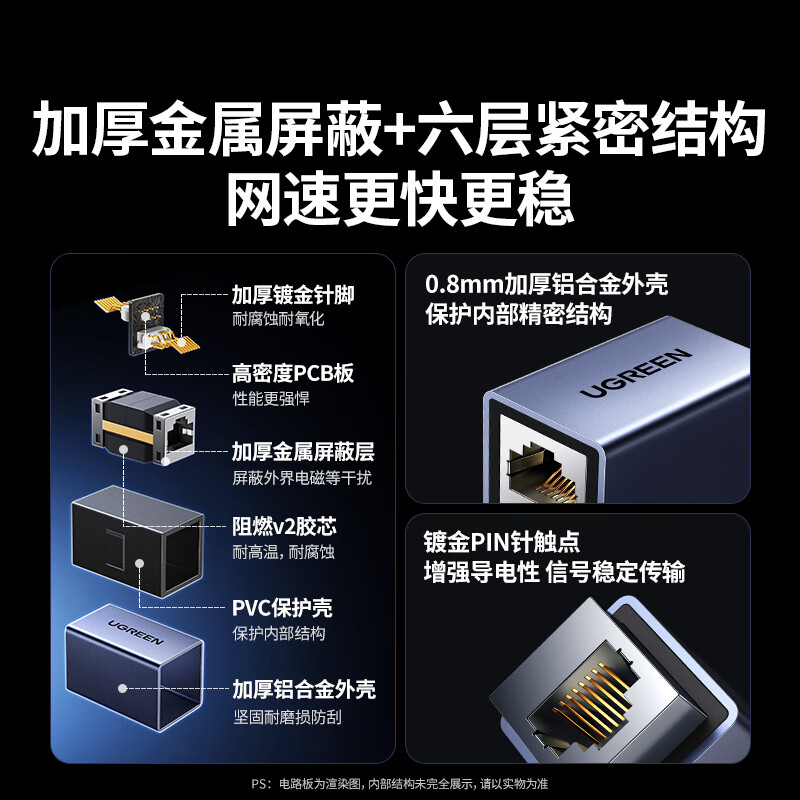 加厚金属屏蔽+六层紧密结构
网速更快更稳

加厚镀金针脚
耐腐蚀耐氧化

高密度PCB板
性能更强悍

加厚金属屏蔽层
屏蔽外界电磁等干扰

阻燃v2胶芯
耐高温，耐腐蚀

PVC保护壳
保护内部结构

UGREEN

加厚铝合金外壳
坚固耐磨损防刮

0.8mm加厚铝合金外壳
保护内部精密结构

UGREEN

镀金PIN针触点
增强导电性 信号稳定传输

PS：电路板为渲染图，内部结构未完全展示，请以实物为准