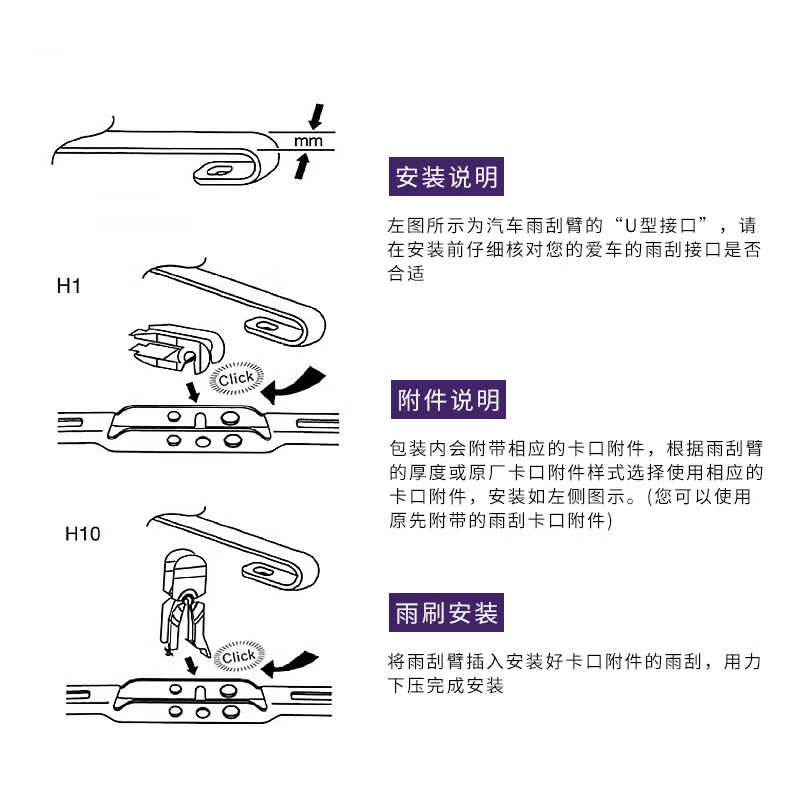 mm

H1

Click

H10

Click

安装说明

左图所示为汽车雨刮臂的“U型接口”，请在安装前仔细核对您的爱车的雨刮接口是否合适

附件说明

包装内会附带相应的卡口附件，根据雨刮臂的厚度或原厂卡口附件样式选择使用相应的卡口附件，安装如左侧图示。(您可以使用原先附带的雨刮卡口附件)

雨刷安装

将雨刮臂插入安装好卡口附件的雨刮，用力下压完成安装