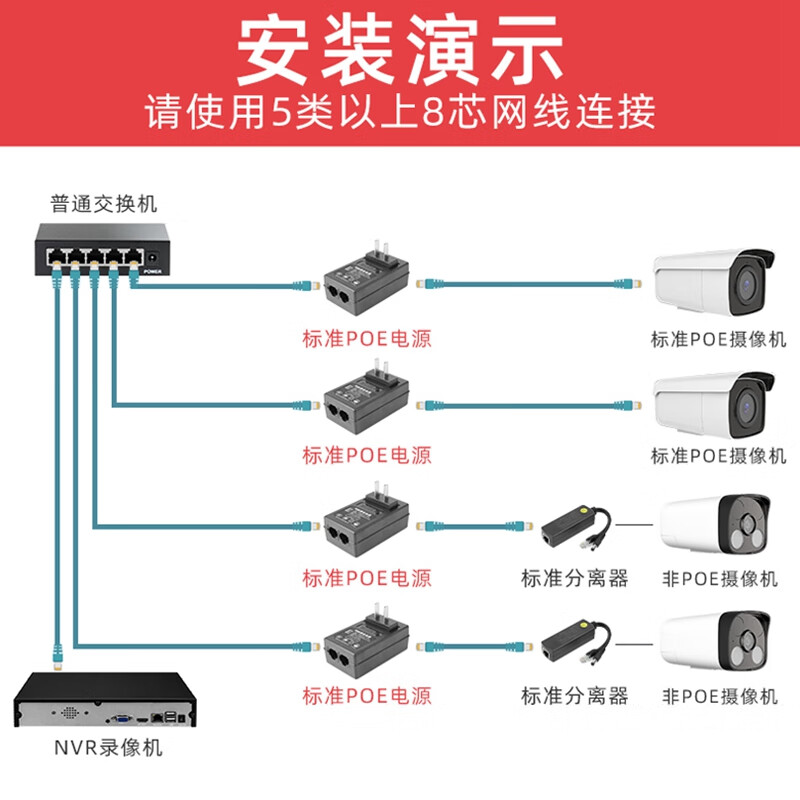 安装演示
请使用5类以上8芯网线连接

普通交换机

POWER

标准POE电源

标准POE摄像机

标准POE电源

标准POE摄像机

标准POE电源

标准分离器

非POE摄像机

标准POE电源

标准分离器

非POE摄像机

NVR录像机