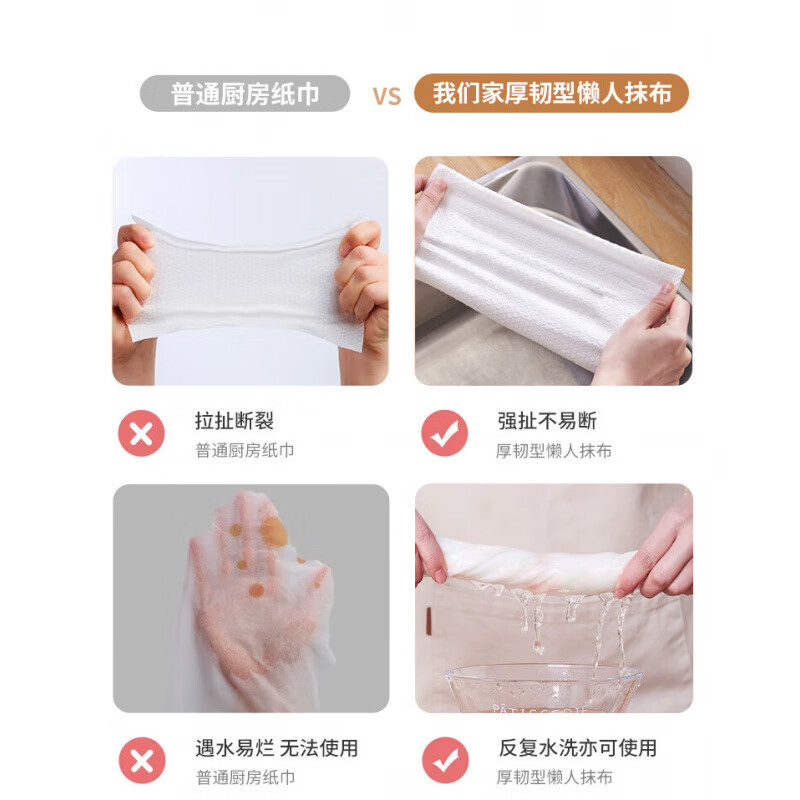 普通厨房纸巾 VS 我们家厚韧型懒人抹布

拉扯断裂
普通厨房纸巾

强扯不易断
厚韧型懒人抹布

遇水易烂 无法使用
普通厨房纸巾

反复水洗亦可使用
厚韧型懒人抹布