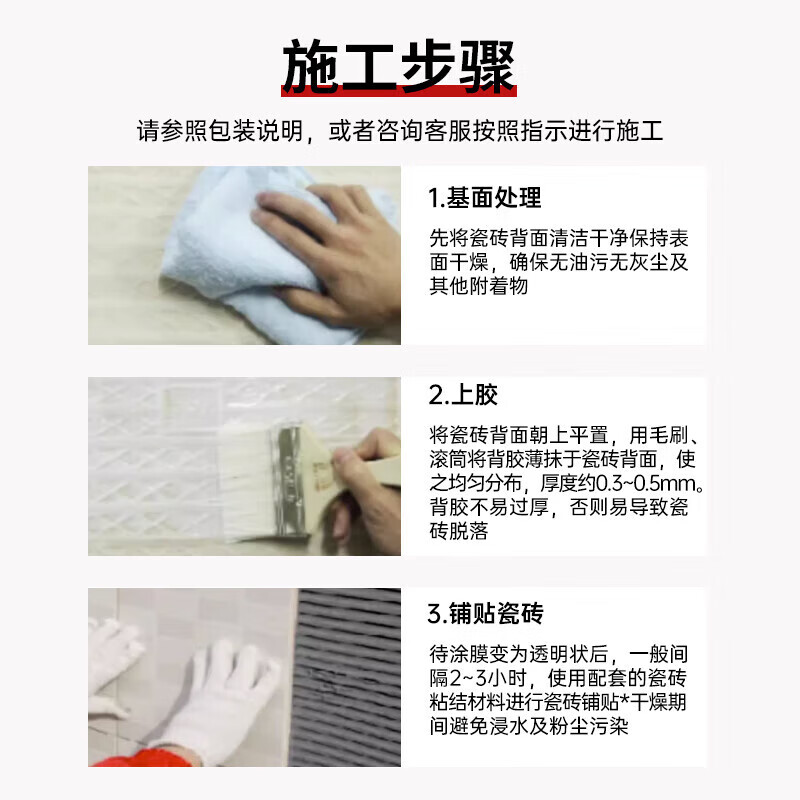 施工步骤

请参照包装说明，或者咨询客服按照指示进行施工

1.基面处理

先将瓷砖背面清洁干净保持表面干燥，确保无油污无灰尘及其他附着物

2.上胶

将瓷砖背面朝上平置，用毛刷、滚筒将背胶薄抹于瓷砖背面，使之均匀分布，厚度约0.3~0.5mm。背胶不易过厚，否则易导致瓷砖脱落

3.铺贴瓷砖

待涂膜变为透明状后，一般间隔2~3小时，使用配套的瓷砖粘结材料进行瓷砖铺贴*干燥期间避免浸水及粉尘污染