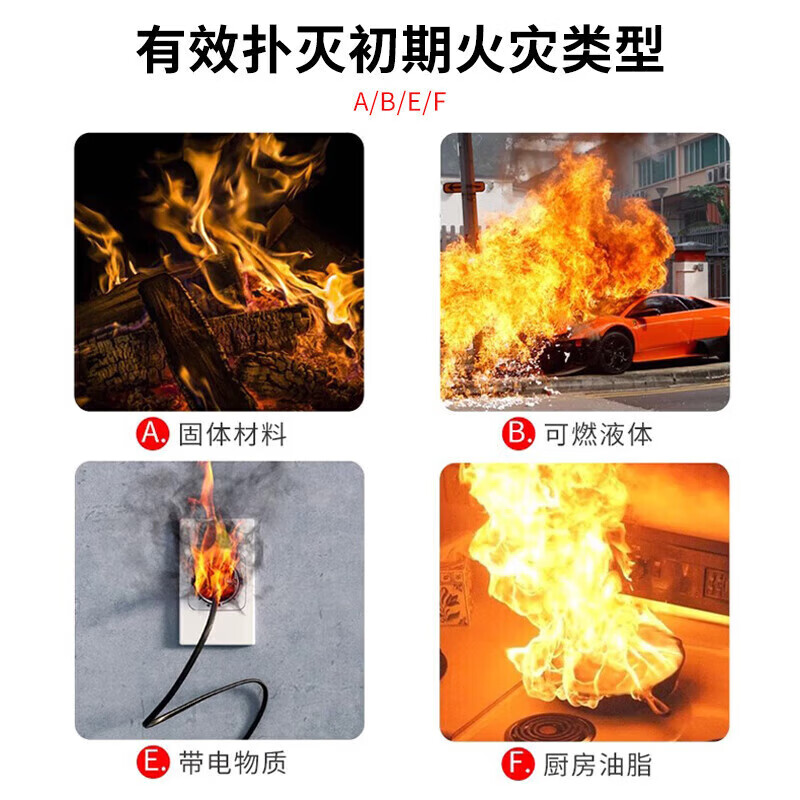 有效扑灭初期火灾类型

A/B/E/F

A. 固体材料

B. 可燃液体

E. 带电物质

F. 厨房油脂