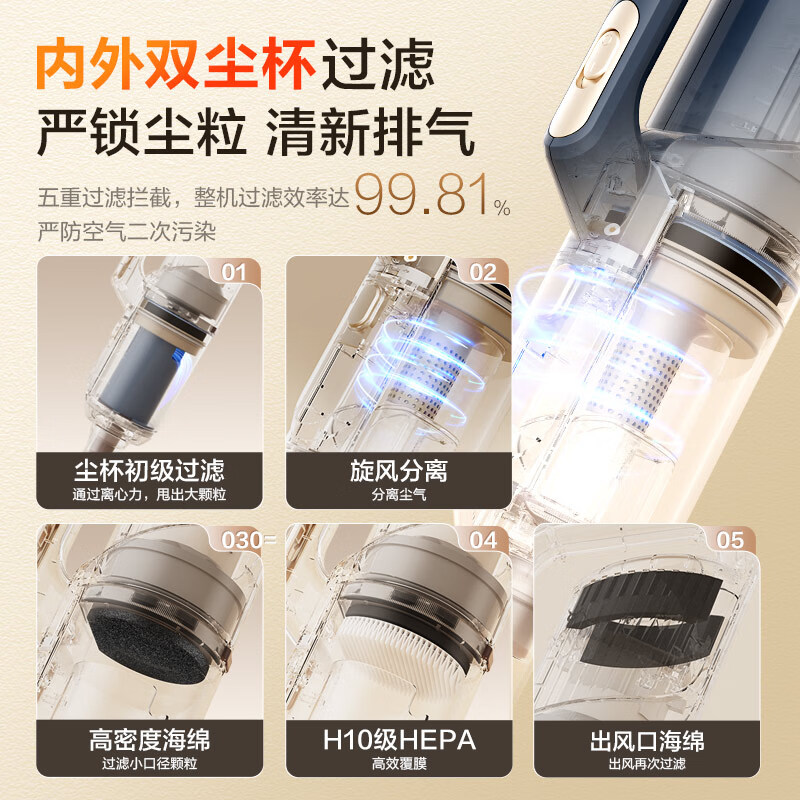 内外双尘杯过滤
严锁尘粒 清新排气

五重过滤拦截，整机过滤效率达99.81%
严防空气二次污染

01
尘杯初级过滤
通过离心力，甩出大颗粒

02
旋风分离
分离尘气

030=
高密度海绵
过滤小口径颗粒

04
H10级HEPA
高效覆膜

05
出风口海绵
出风再次过滤