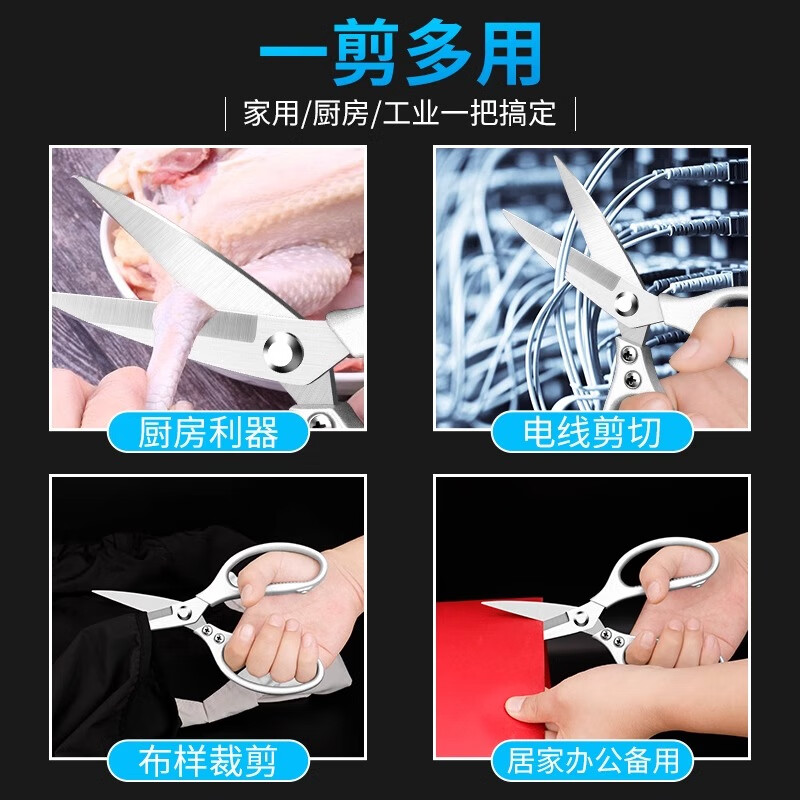 一剪多用

家用/厨房/工业一把搞定

厨房利器

电线剪切

布样裁剪

居家办公备用