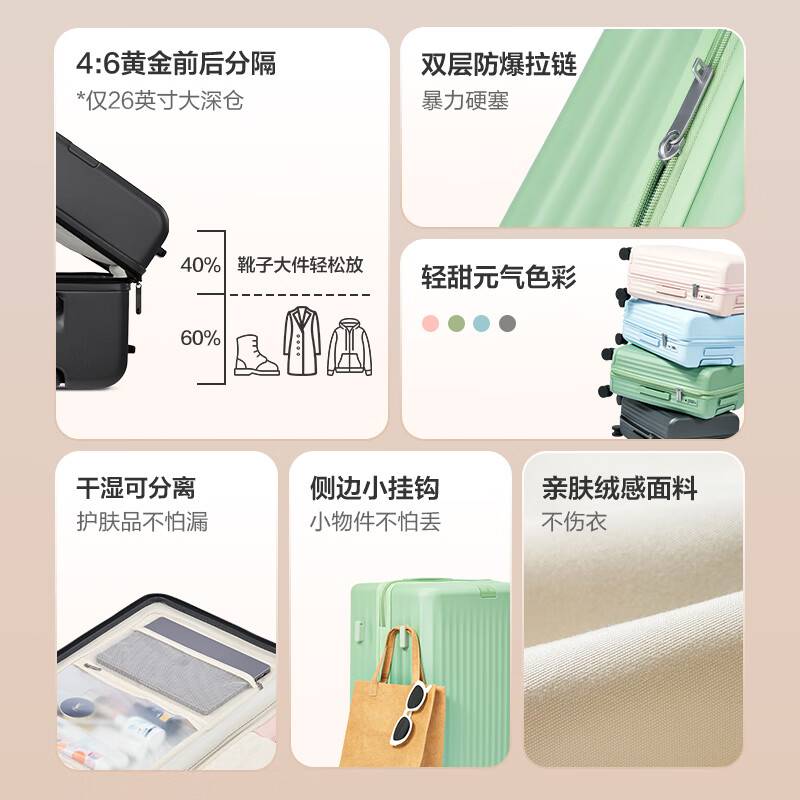 4:6黄金前后分隔
*仅26英寸大深仓

40%
靴子大件轻松放
60%

双层防爆拉链
暴力硬塞

轻甜元气色彩

干湿可分离
护肤品不怕漏

侧边小挂钩
小物件不怕丢

亲肤绒感面料
不伤衣