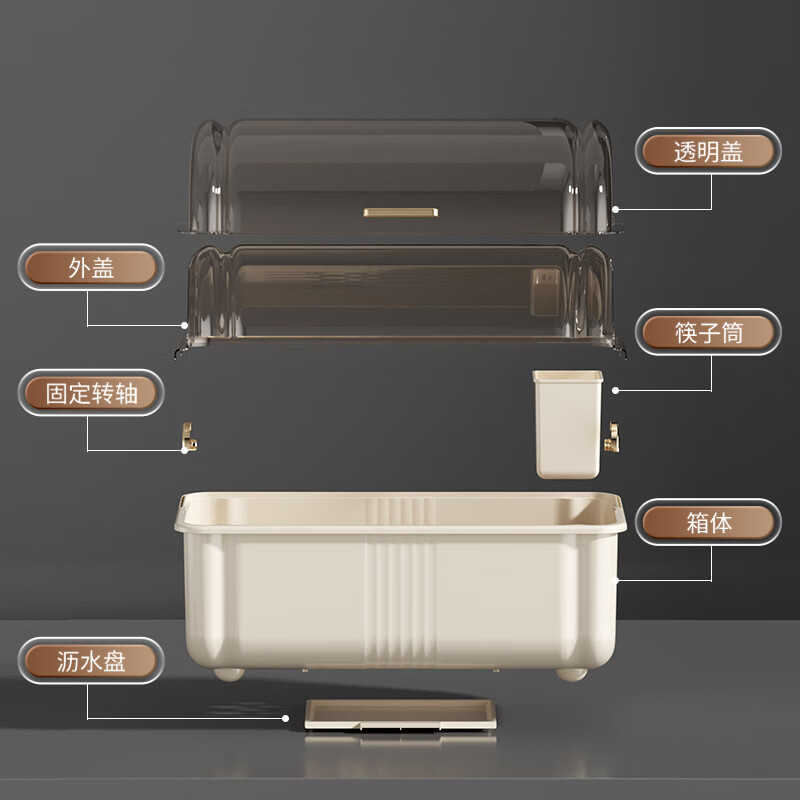 透明盖

外盖

筷子筒

固定转轴

箱体

沥水盘