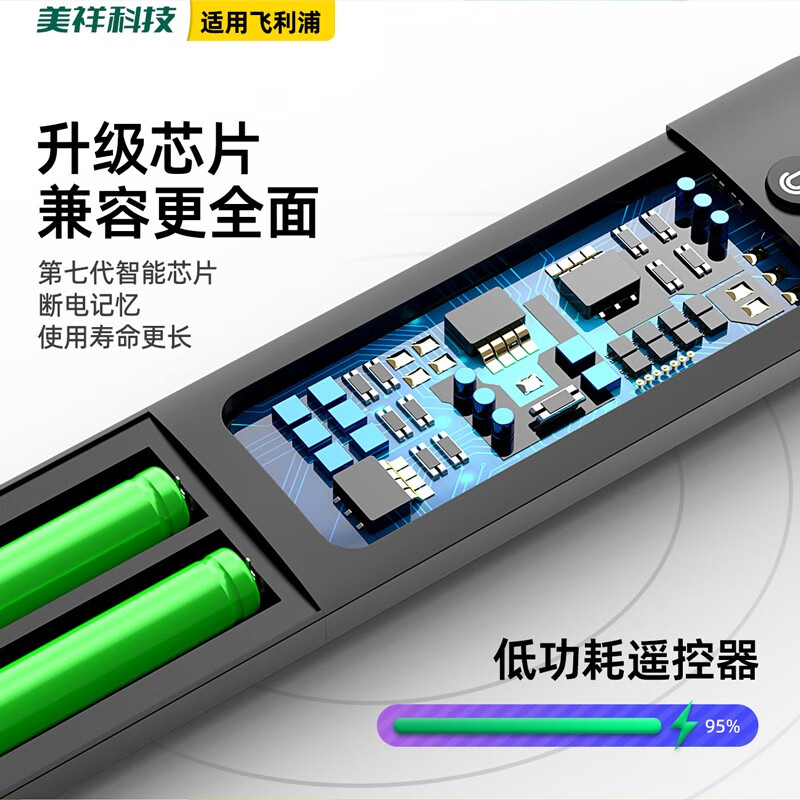 美祥科技 适用飞利浦

升级芯片
兼容更全面

第七代智能芯片
断电记忆
使用寿命更长

低功耗遥控器

95%