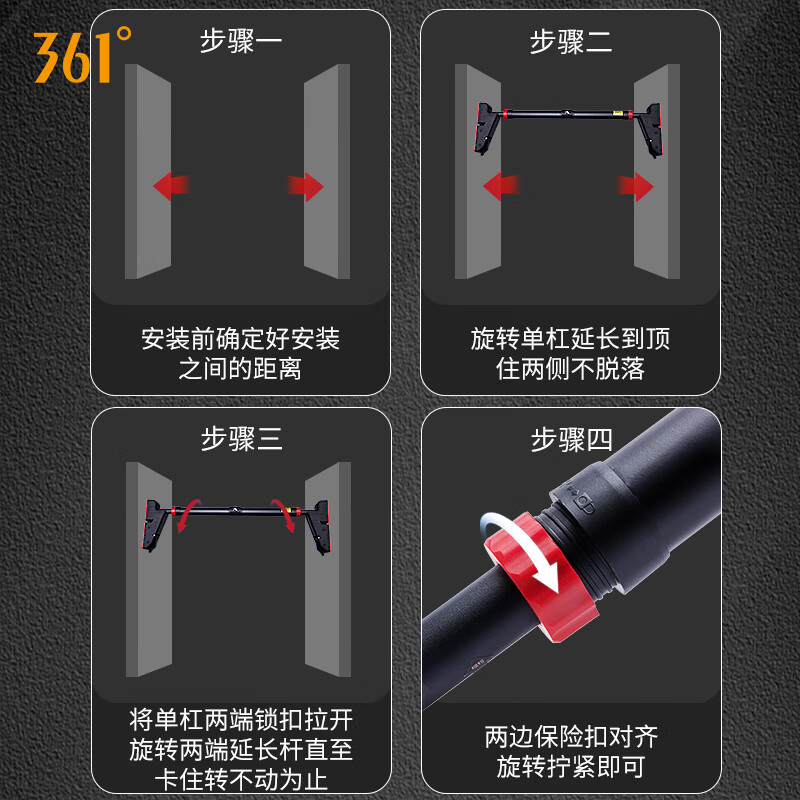 361°

步骤一

安装前确定好安装之间的距离

步骤二

旋转单杠延长到顶住两侧不脱落

步骤三

将单杠两端锁扣拉开旋转两端延长杆直至卡住转不动为止

步骤四

两边保险扣对齐旋转拧紧即可