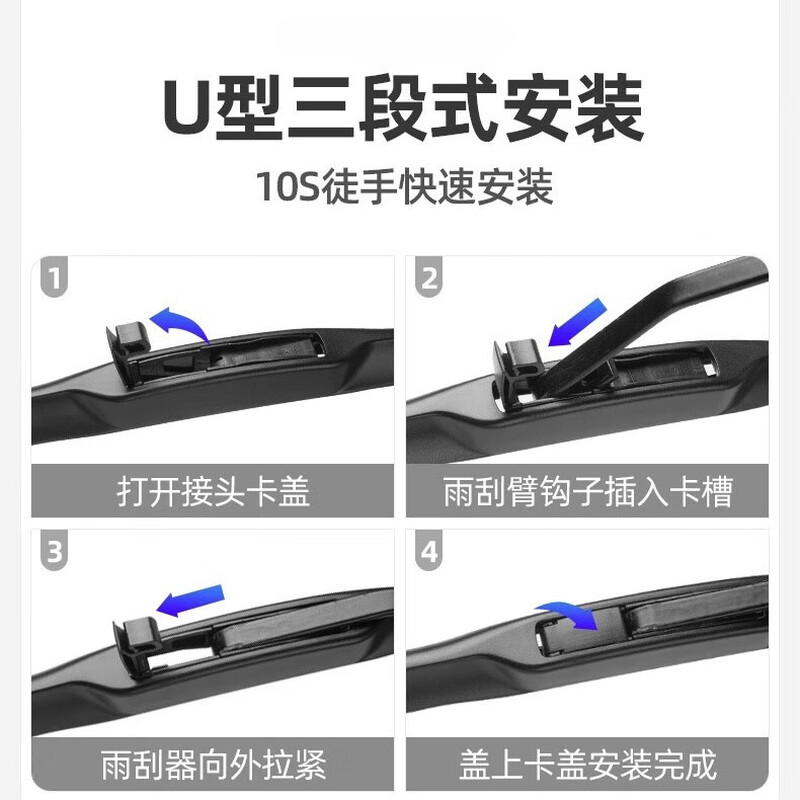 U型三段式安装

10S徒手快速安装

1

打开接头卡盖

2

雨刮臂钩子插入卡槽

3

雨刮器向外拉紧

4

盖上卡盖安装完成