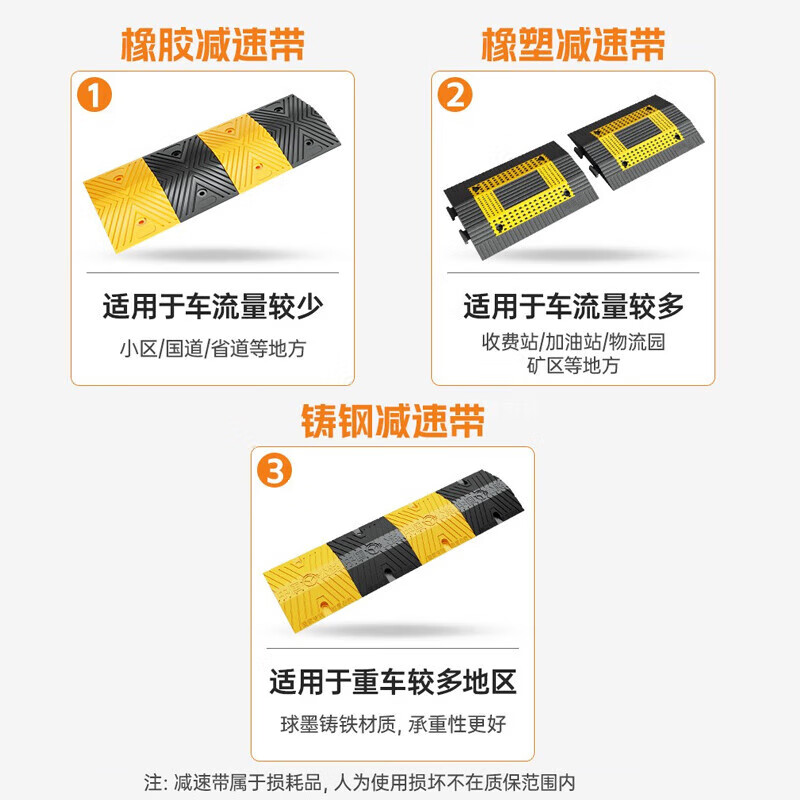 橡胶减速带

1

适用于车流量较少

小区/国道/省道等地方

橡塑减速带

2

适用于车流量较多

收费站/加油站/物流园
矿区等地方

铸钢减速带

3

适用于重车较多地区

球墨铸铁材质, 承重性更好

注: 减速带属于损耗品, 人为使用损坏不在质保范围内