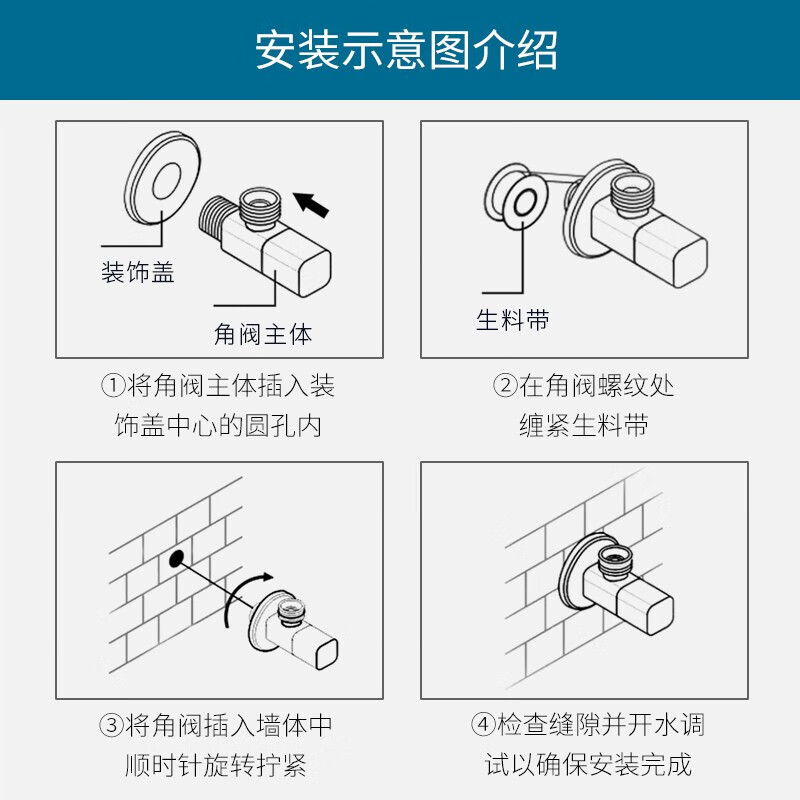 安装示意图介绍

装饰盖

角阀主体

①将角阀主体插入装饰盖中心的圆孔内

生料带

②在角阀螺纹处缠紧生料带

③将角阀插入墙体中顺时针旋转拧紧

④检查缝隙并开水调试以确保安装完成