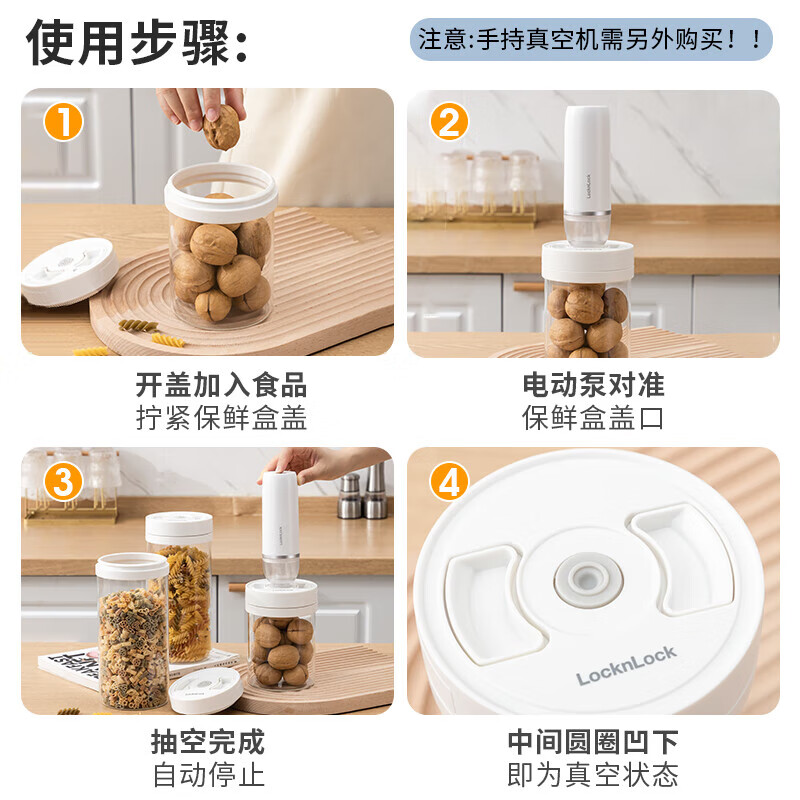 使用步骤:

注意:手持真空机需另外购买！！

1

开盖加入食品
拧紧保鲜盒盖

2

LocknLock

电动泵对准
保鲜盒盖口

3

抽空完成
自动停止

4

LocknLock

中间圆圈凹下
即为真空状态