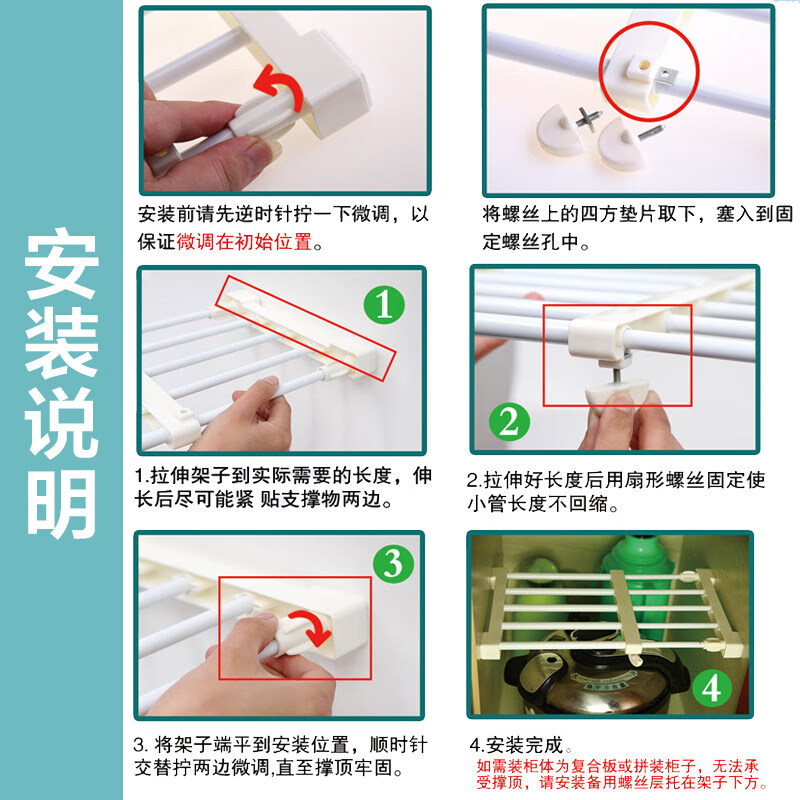 安装说明

安装前请先逆时针拧一下微调，以保证微调在初始位置。

将螺丝上的四方垫片取下，塞入到固定螺丝孔中。

1

1.拉伸架子到实际需要的长度，伸长后尽可能紧 贴支撑物两边。

2

2.拉伸好长度后用扇形螺丝固定使小管长度不回缩。

3

3. 将架子端平到安装位置，顺时针交替拧两边微调,直至撑顶牢固。

4

4.安装完成。

如需装柜体为复合板或拼装柜子，无法承受撑顶，请安装备用螺丝层托在架子下方。