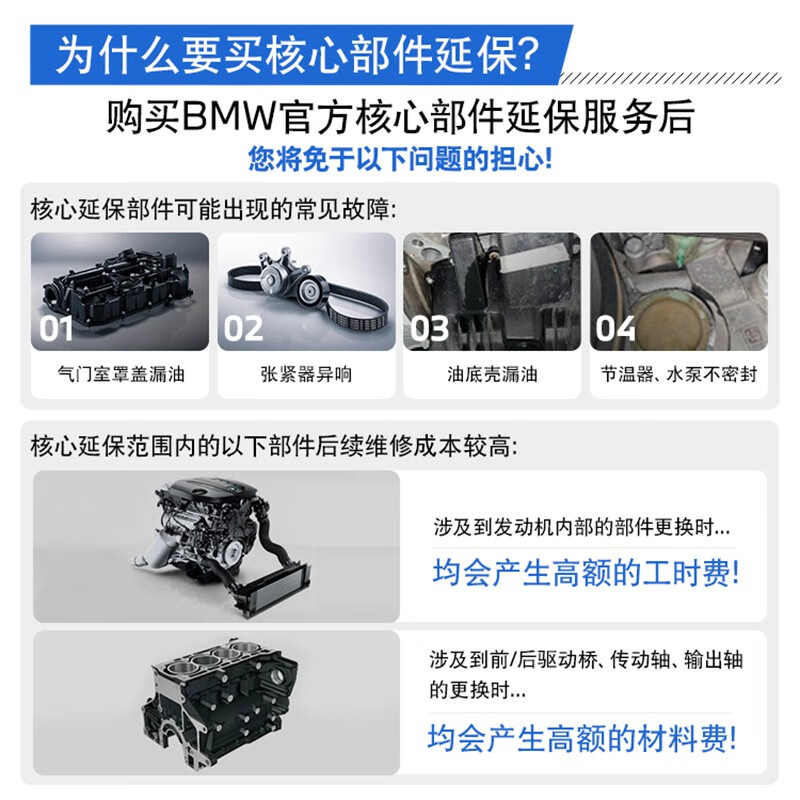 为什么要买核心部件延保?

购买BMW官方核心部件延保服务后

您将免于以下问题的担心!

核心延保部件可能出现的常见故障:

01
气门室罩盖漏油

02
张紧器异响

03
油底壳漏油

04
节温器、水泵不密封

核心延保范围内的以下部件后续维修成本较高:

涉及到发动机内部的部件更换时...

均会产生高额的工时费!

涉及到前/后驱动桥、传动轴、输出轴的更换时...

均会产生高额的材料费!