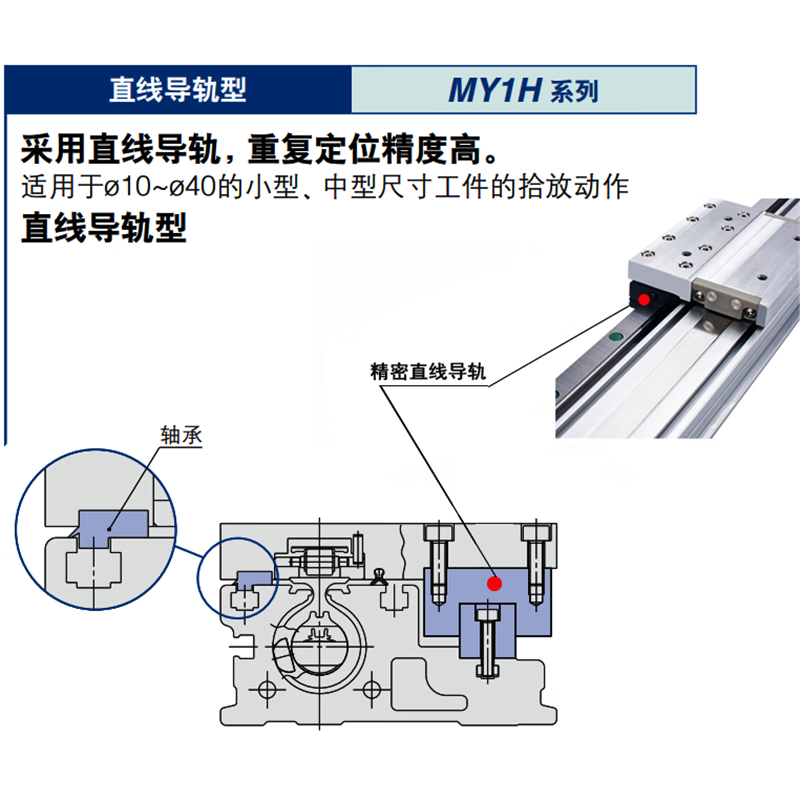 直线导轨型

MY1H 系列

采用直线导轨，重复定位精度高。
适用于ø10~ø40的小型、中型尺寸工件的拾放动作
直线导轨型

精密直线导轨

轴承