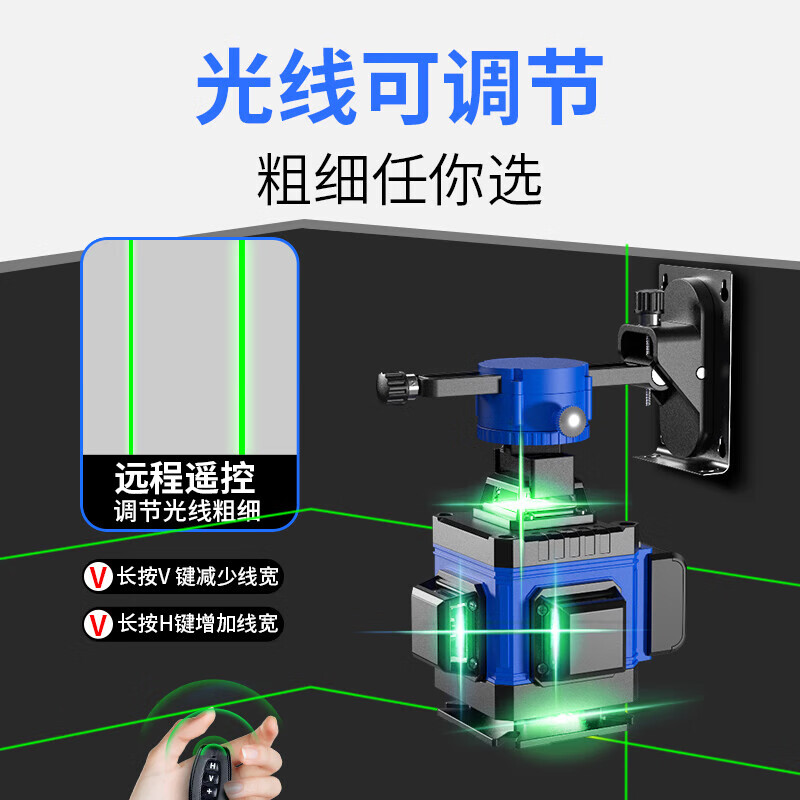 光线可调节
粗细任你选

远程遥控
调节光线粗细

V 长按V 键减少线宽

V 长按H键增加线宽

H
V
+