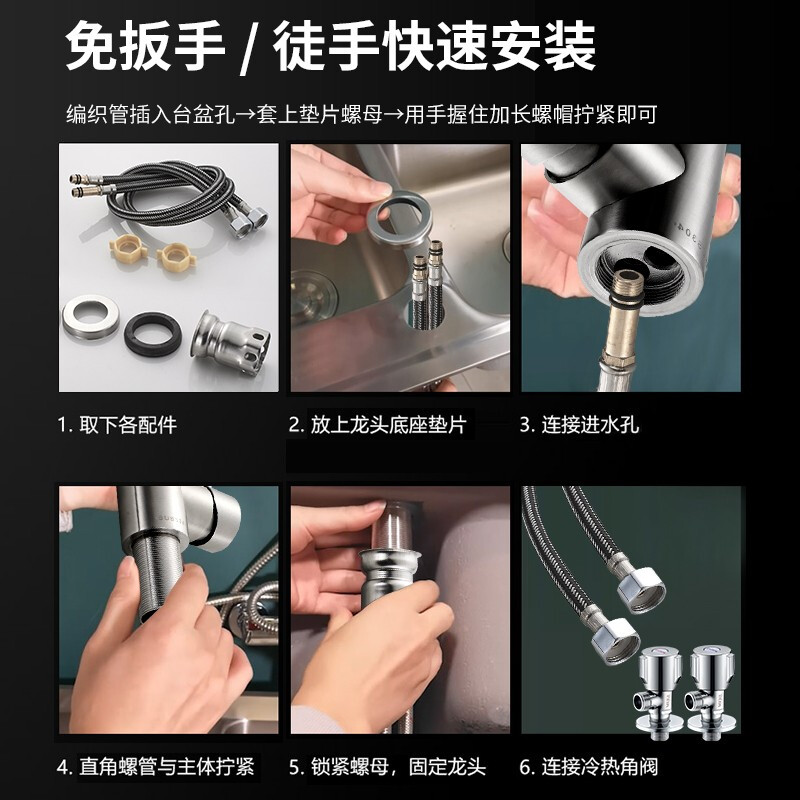 免扳手 / 徒手快速安装

编织管插入台盆孔→套上垫片螺母→用手握住加长螺帽拧紧即可

1. 取下各配件

2. 放上龙头底座垫片

3. 连接进水孔

4. 直角螺管与主体拧紧

5. 锁紧螺母，固定龙头

6. 连接冷热角阀