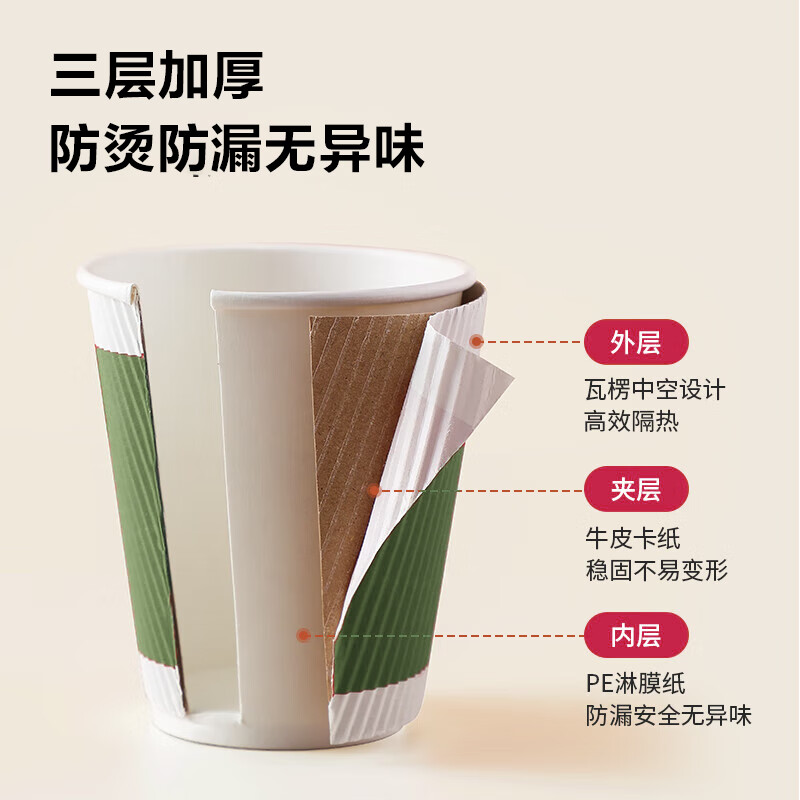 三层加厚
防烫防漏无异味

外层
瓦楞中空设计
高效隔热

夹层
牛皮卡纸
稳固不易变形

内层
PE淋膜纸
防漏安全无异味