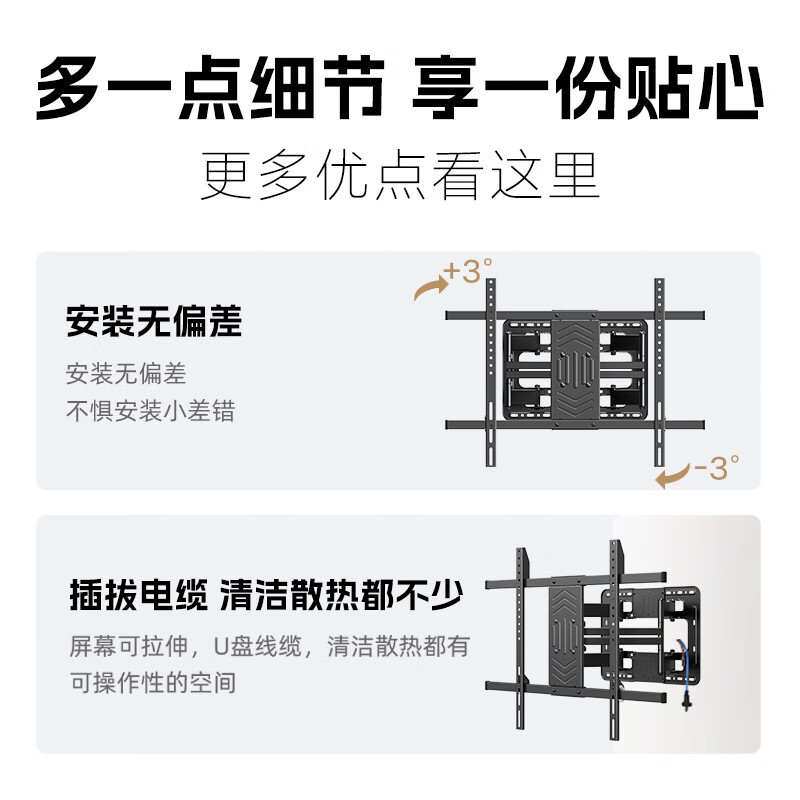 多一点细节 享一份贴心
更多优点看这里

安装无偏差
安装无偏差
不惧安装小差错

+3°
-3°

插拔电缆 清洁散热都不少
屏幕可拉伸，U盘线缆，清洁散热都有可操作性的空间