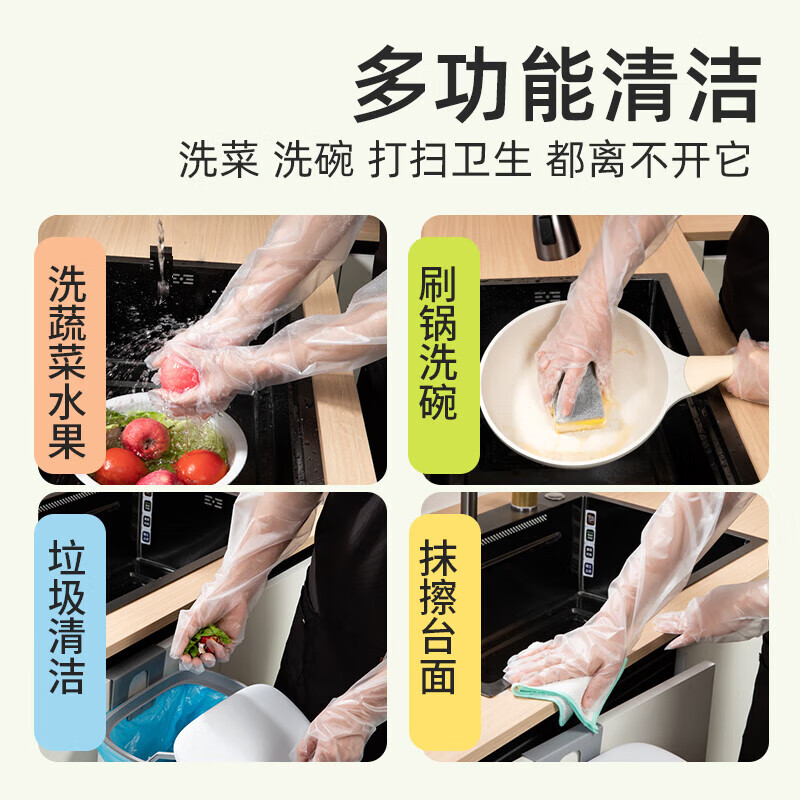 多功能清洁

洗菜 洗碗 打扫卫生 都离不开它

洗蔬菜水果

刷锅洗碗

垃圾清洁

抹擦台面