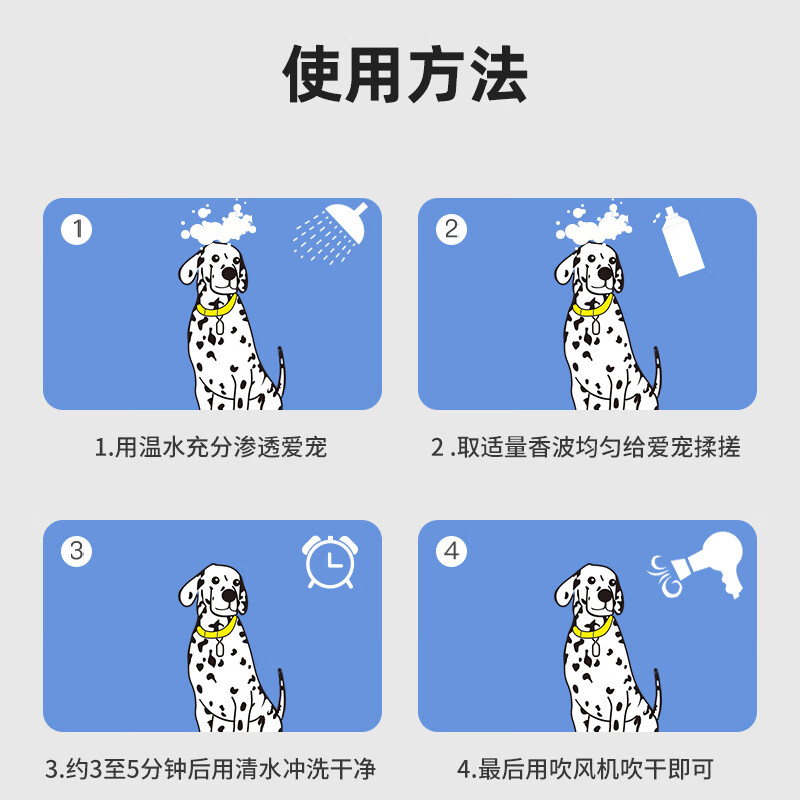 使用方法

1

1.用温水充分渗透爱宠

2

2 .取适量香波均匀给爱宠揉搓

3

3.约3至5分钟后用清水冲洗干净

4

4.最后用吹风机吹干即可