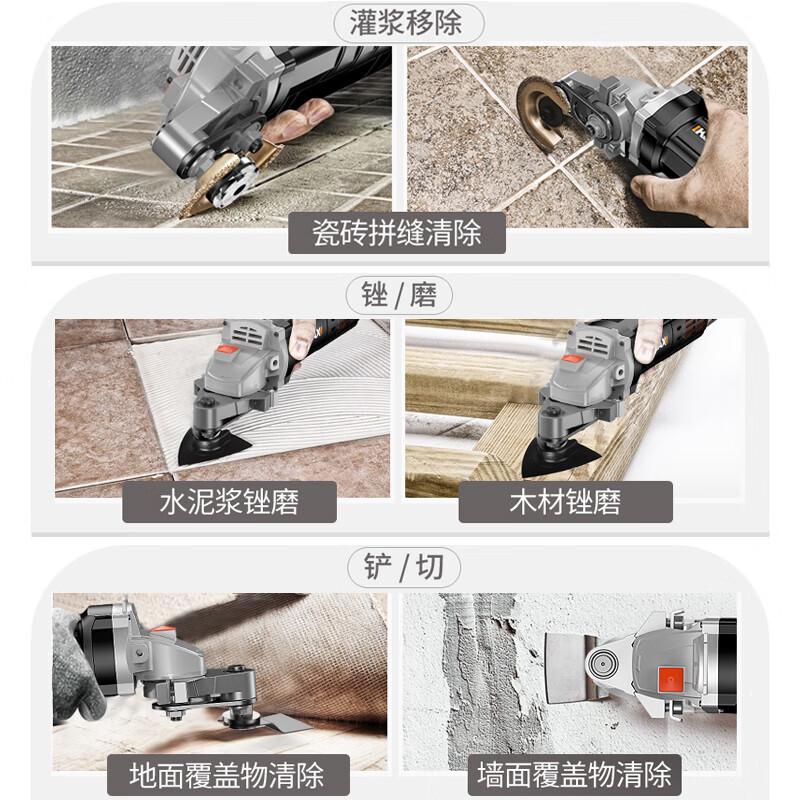 灌浆移除

瓷砖拼缝清除

锉 / 磨

水泥浆锉磨

木材锉磨

铲 / 切

地面覆盖物清除

墙面覆盖物清除