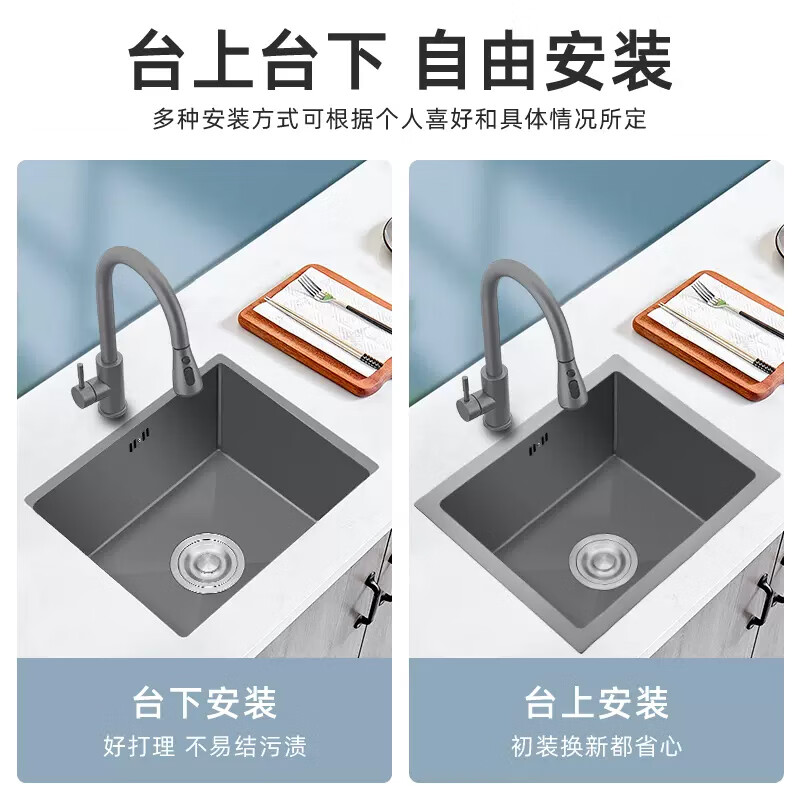 台上台下 自由安装

多种安装方式可根据个人喜好和具体情况所定

台下安装

好打理 不易结污渍

台上安装

初装换新都省心