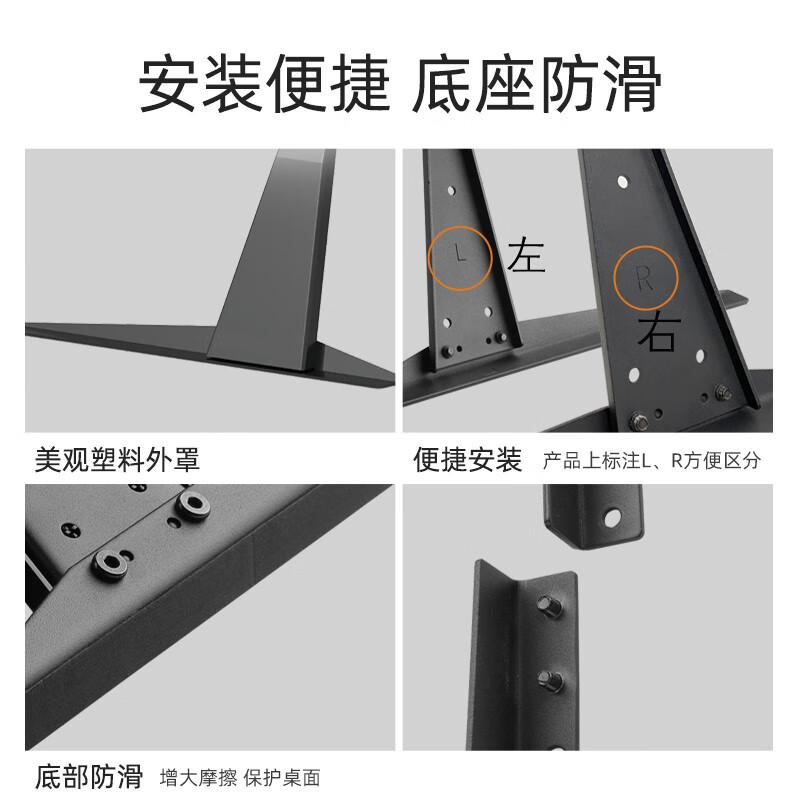 安装便捷 底座防滑

L 左

R 右

美观塑料外罩

便捷安装 产品上标注L、R方便区分

底部防滑 增大摩擦 保护桌面