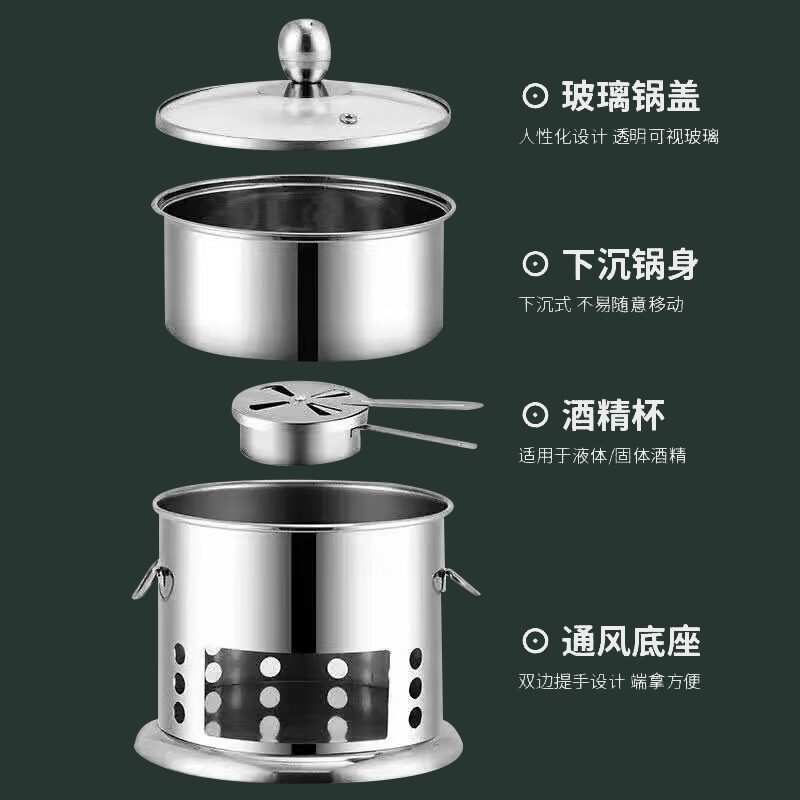 ⊙ 玻璃锅盖
人性化设计 透明可视玻璃

⊙ 下沉锅身
下沉式 不易随意移动

⊙ 酒精杯
适用于液体/固体酒精

⊙ 通风底座
双边提手设计 端拿方便