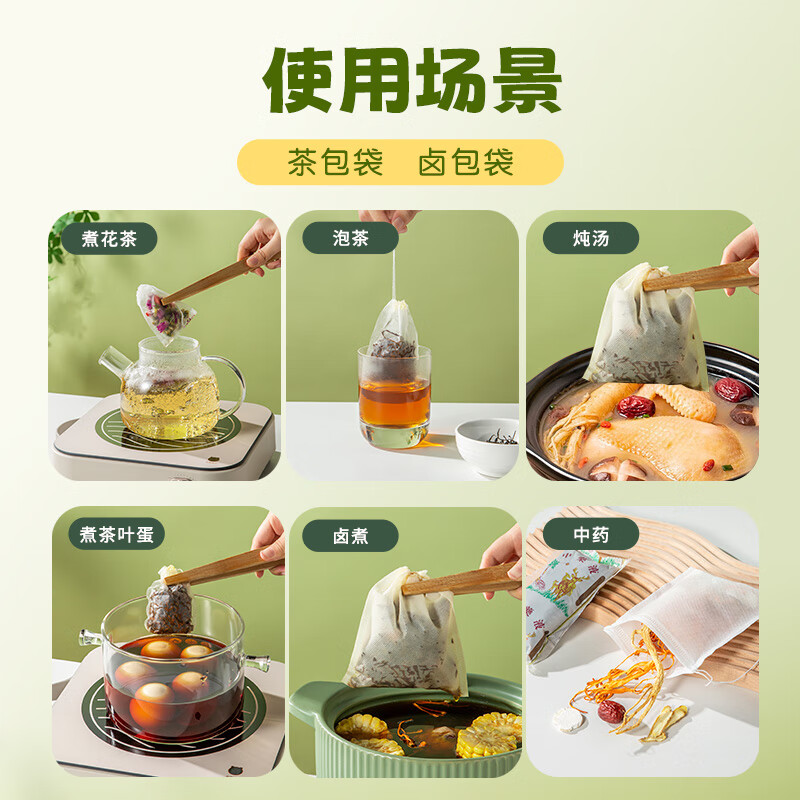 使用场景

茶包袋　卤包袋

煮花茶

泡茶

炖汤

煮茶叶蛋

卤煮

中药