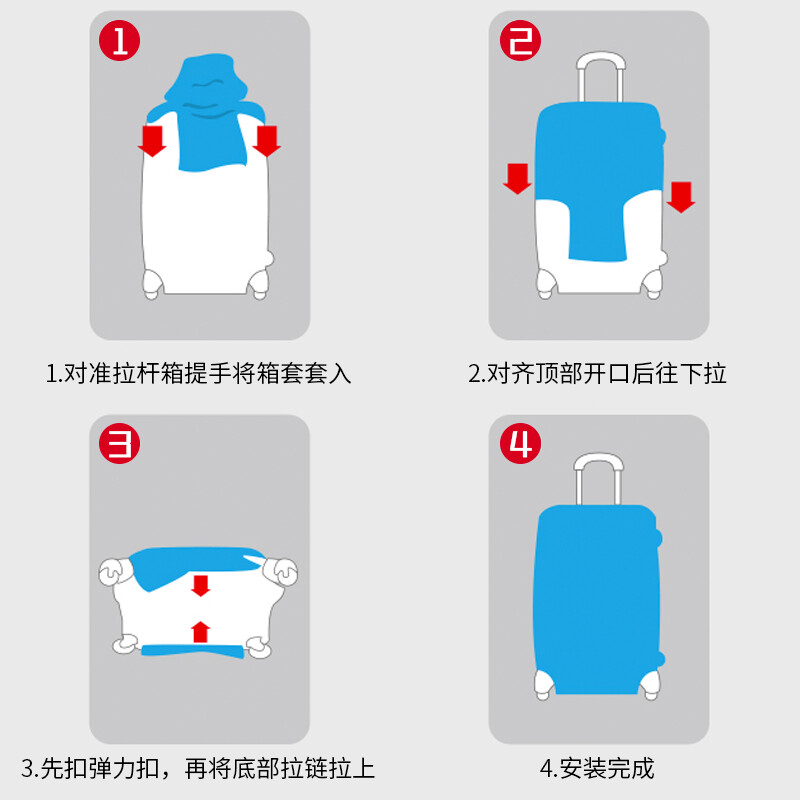 1

1.对准拉杆箱提手将箱套套入

2

2.对齐顶部开口后往下拉

3

3.先扣弹力扣，再将底部拉链拉上

4

4.安装完成