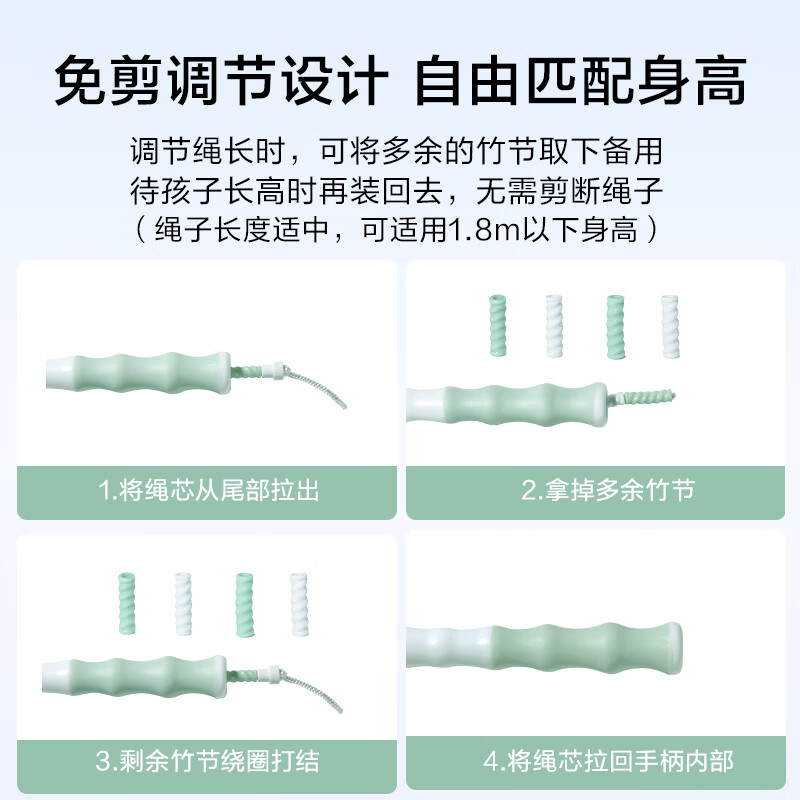 免剪调节设计 自由匹配身高

调节绳长时，可将多余的竹节取下备用
待孩子长高时再装回去，无需剪断绳子
（绳子长度适中，可适用1.8m以下身高）

1.将绳芯从尾部拉出

2.拿掉多余竹节

3.剩余竹节绕圈打结

4.将绳芯拉回手柄内部