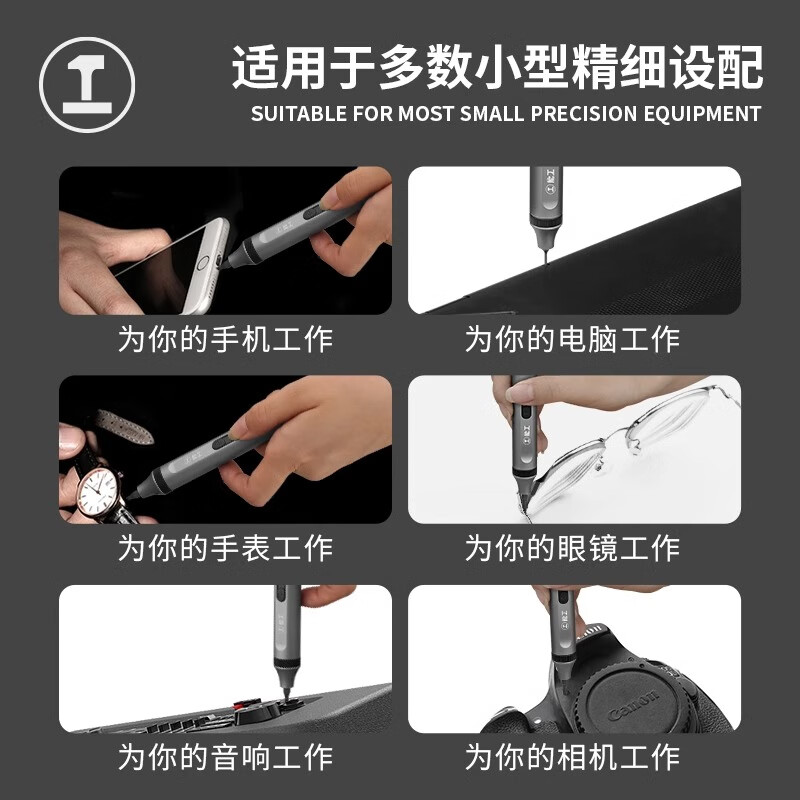 适用于多数小型精细设配
SUITABLE FOR MOST SMALL PRECISION EQUIPMENT

为你的手机工作

为你的电脑工作

为你的手表工作

为你的眼镜工作

为你的音响工作

Canon

为你的相机工作