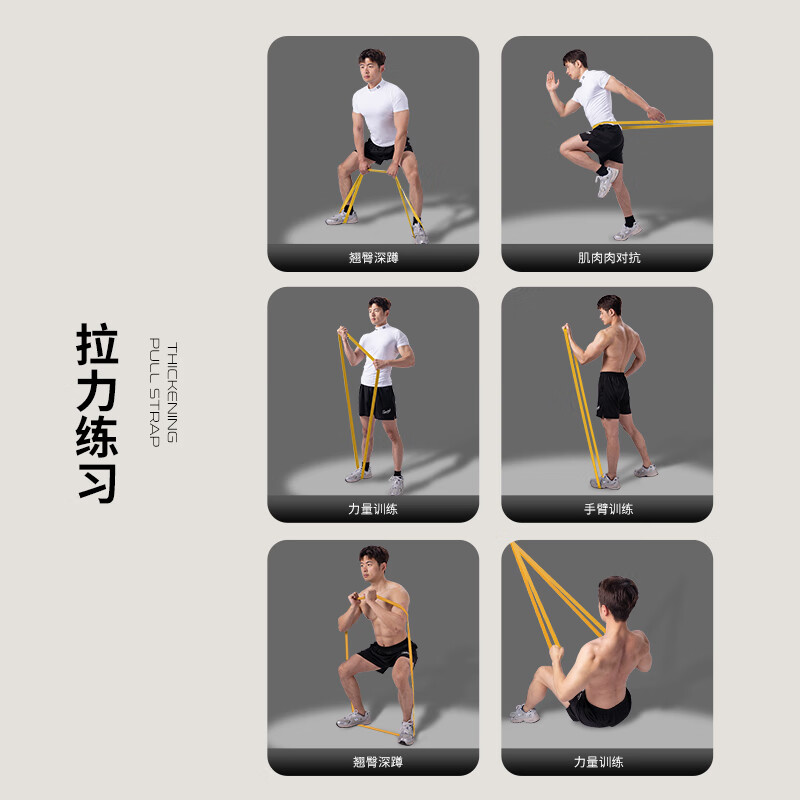 拉力练习

THICKENING
PULL STRAP

翘臀深蹲

肌肉肉对抗

力量训练

手臂训练

翘臀深蹲

力量训练