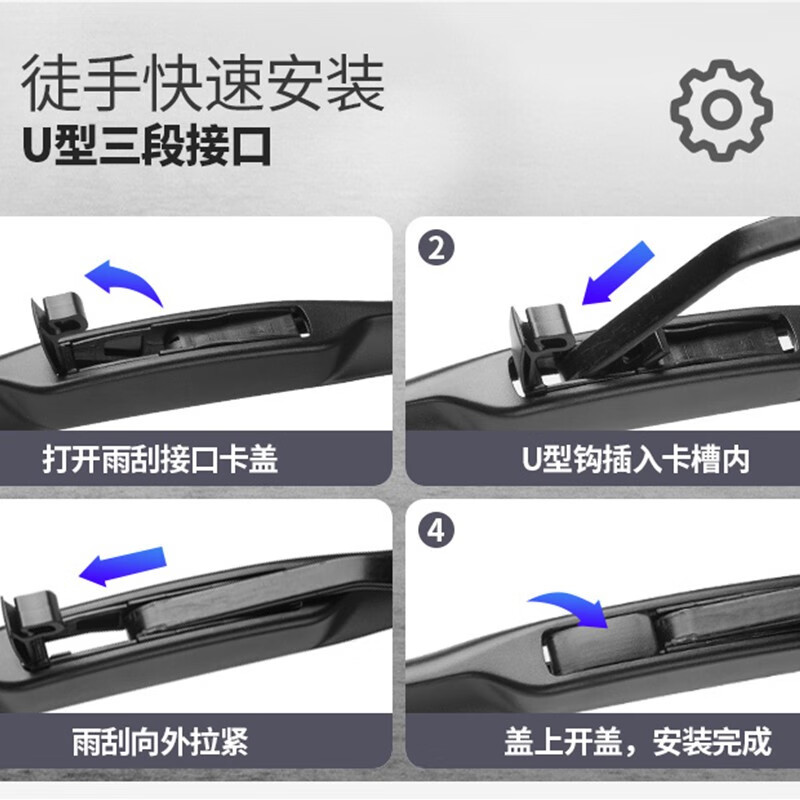 徒手快速安装
U型三段接口

打开雨刮接口卡盖

2

U型钩插入卡槽内

雨刮向外拉紧

4

盖上开盖，安装完成