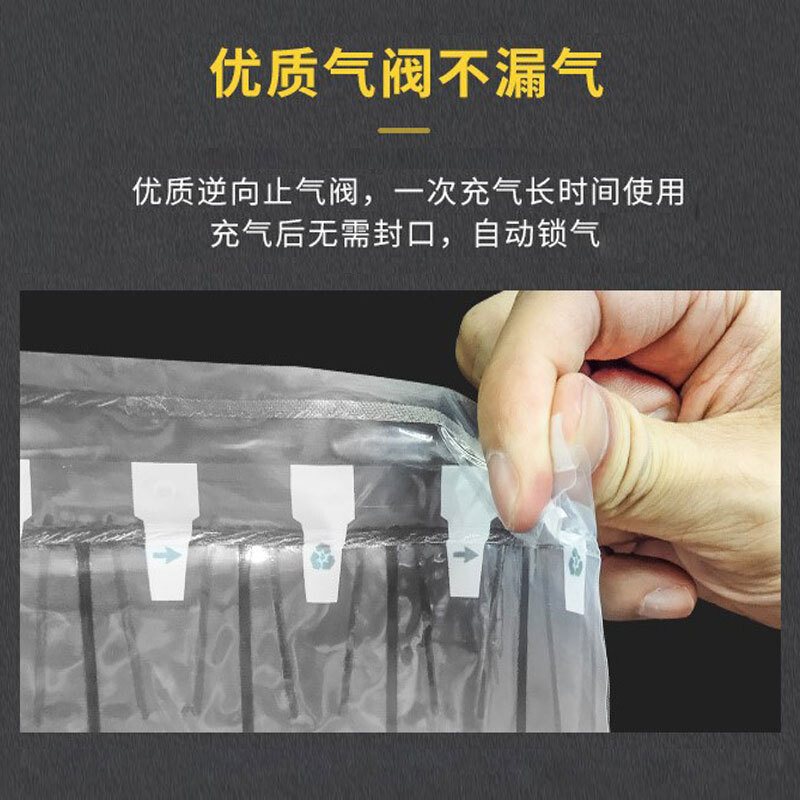 优质气阀不漏气

优质逆向止气阀，一次充气长时间使用
充气后无需封口，自动锁气