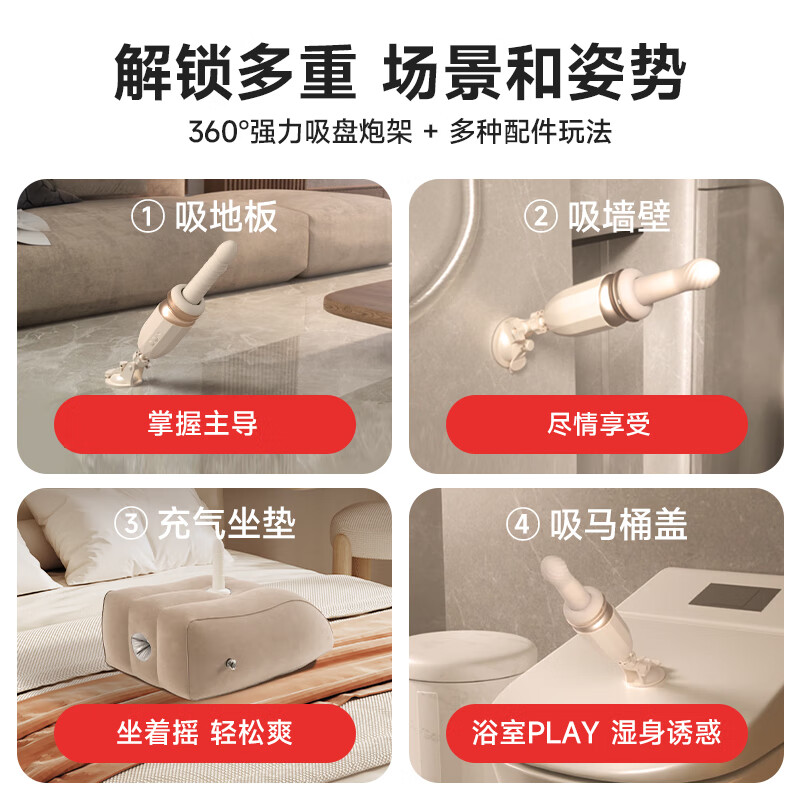 解锁多重 场景和姿势

360°强力吸盘炮架 + 多种配件玩法

① 吸地板

掌握主导

② 吸墙壁

尽情享受

③ 充气坐垫

坐着摇 轻松爽

④ 吸马桶盖

浴室PLAY 湿身诱惑