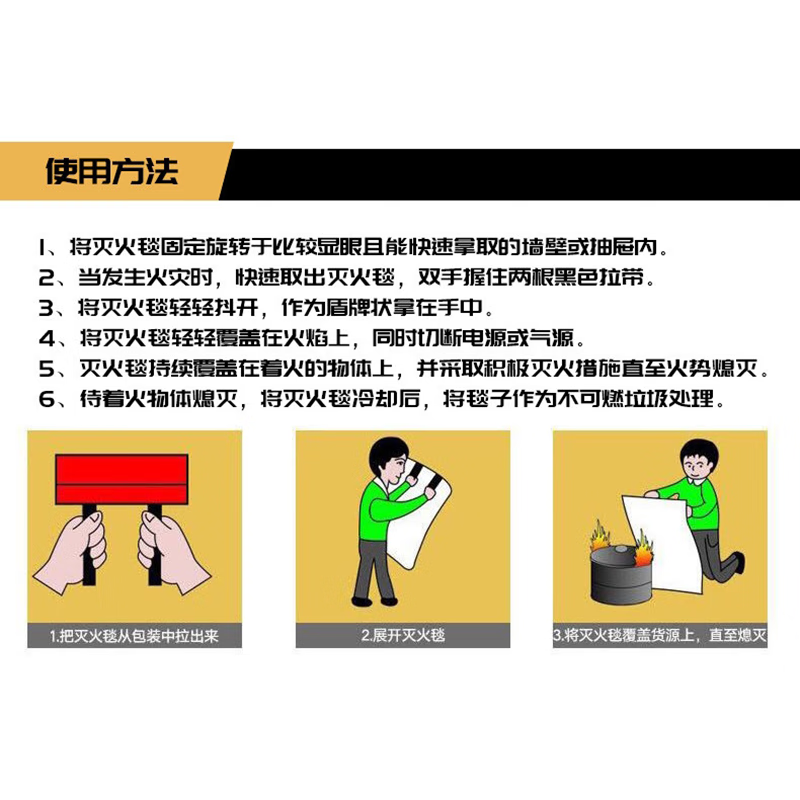 使用方法

1、将灭火毯固定旋转于比较显眼且能快速拿取的墙壁或抽屉内。
2、当发生火灾时，快速取出灭火毯，双手握住两根黑色拉带。
3、将灭火毯轻轻抖开，作为盾牌状拿在手中。
4、将灭火毯轻轻覆盖在火焰上，同时切断电源或气源。
5、灭火毯持续覆盖在着火的物体上，并采取积极灭火措施直至火势熄灭。
6、待着火物体熄灭，将灭火毯冷却后，将毯子作为不可燃垃圾处理。

1.把灭火毯从包装中拉出来

2.展开灭火毯

3.将灭火毯覆盖货源上，直至熄灭