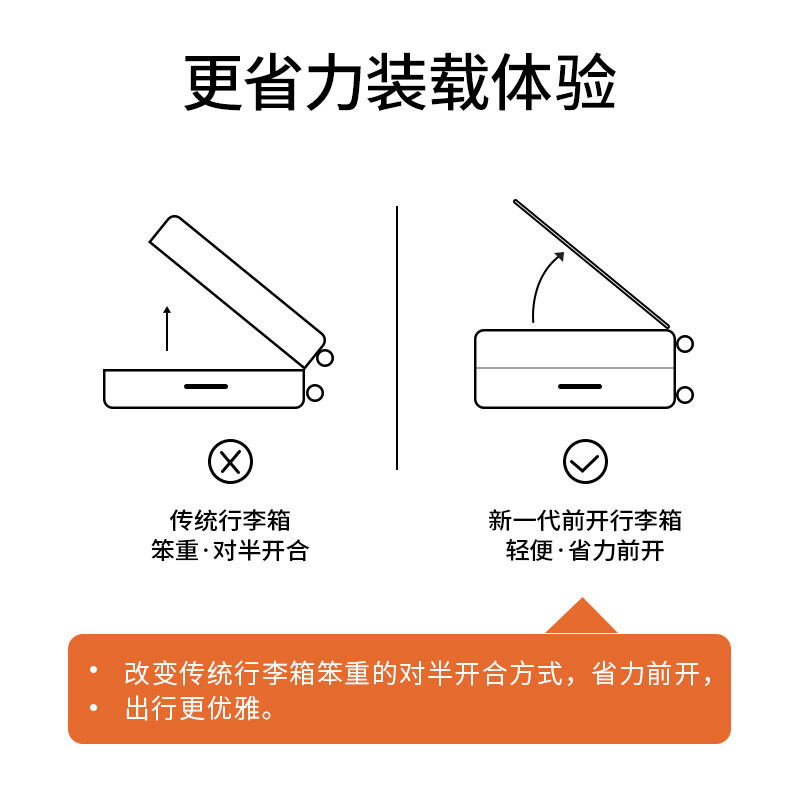 更省力装载体验

传统行李箱
笨重·对半开合

新一代前开行李箱
轻便·省力前开

• 改变传统行李箱笨重的对半开合方式，省力前开，
• 出行更优雅。