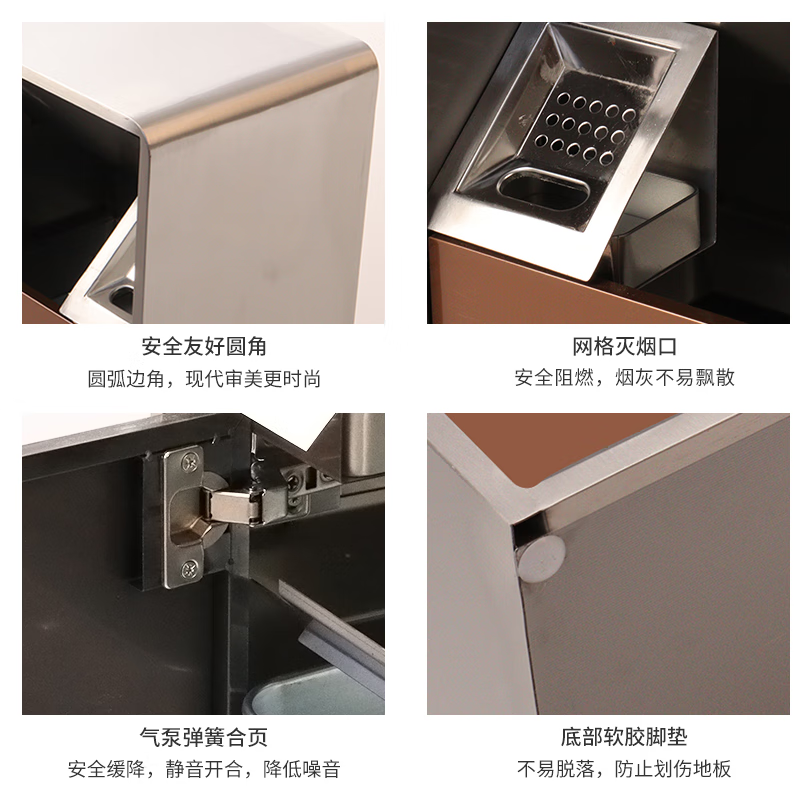 安全友好圆角
圆弧边角，现代审美更时尚

网格灭烟口
安全阻燃，烟灰不易飘散

气泵弹簧合页
安全缓降，静音开合，降低噪音

底部软胶脚垫
不易脱落，防止划伤地板