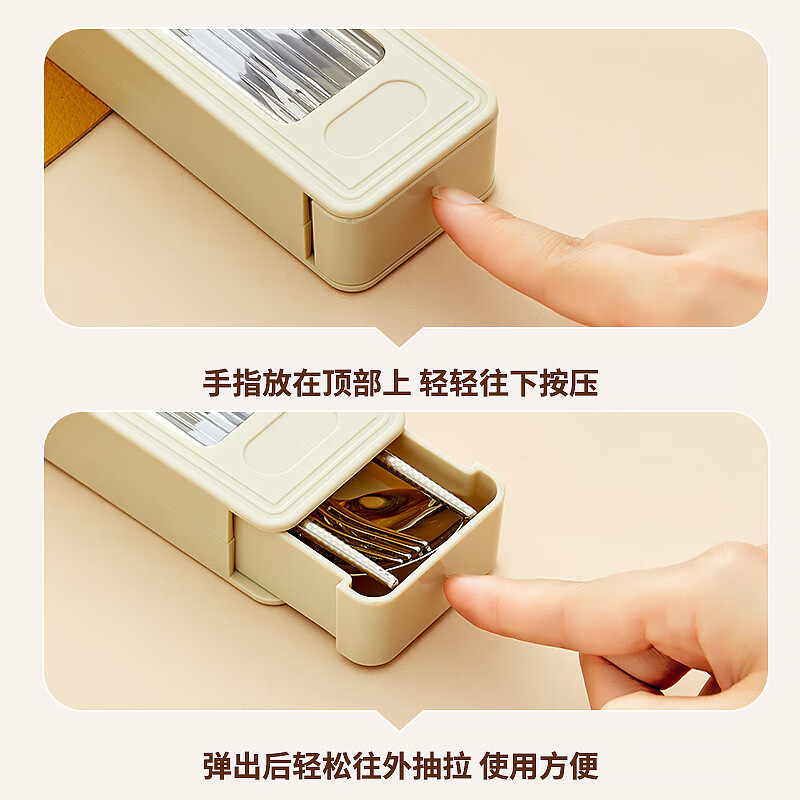 手指放在顶部上 轻轻往下按压

弹出后轻松往外抽拉 使用方便