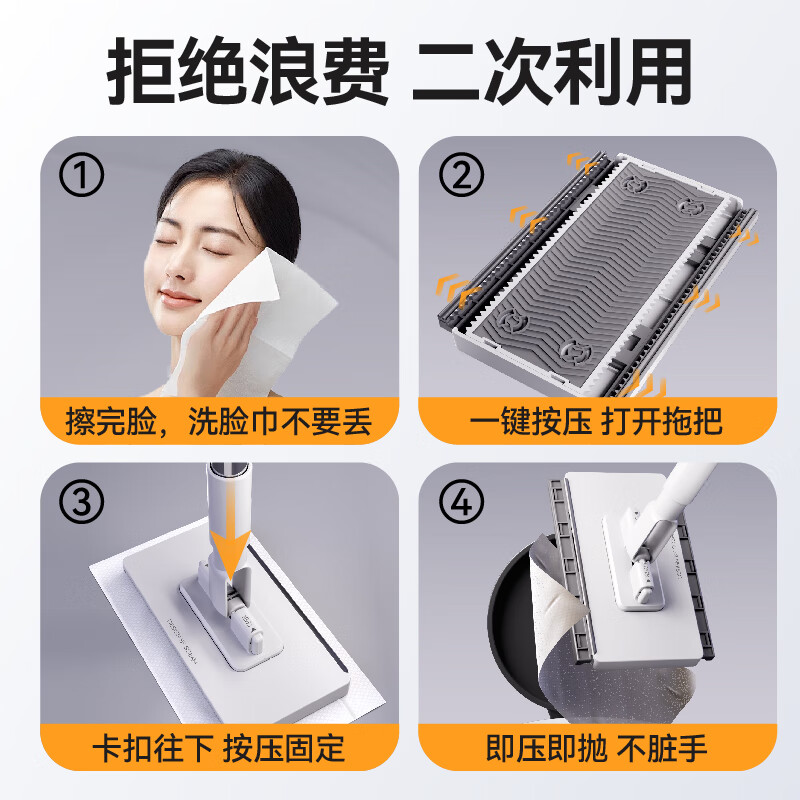 拒绝浪费 二次利用

①

擦完脸，洗脸巾不要丢

②

一键按压 打开拖把

③

卡扣往下 按压固定

④

即压即抛 不脏手