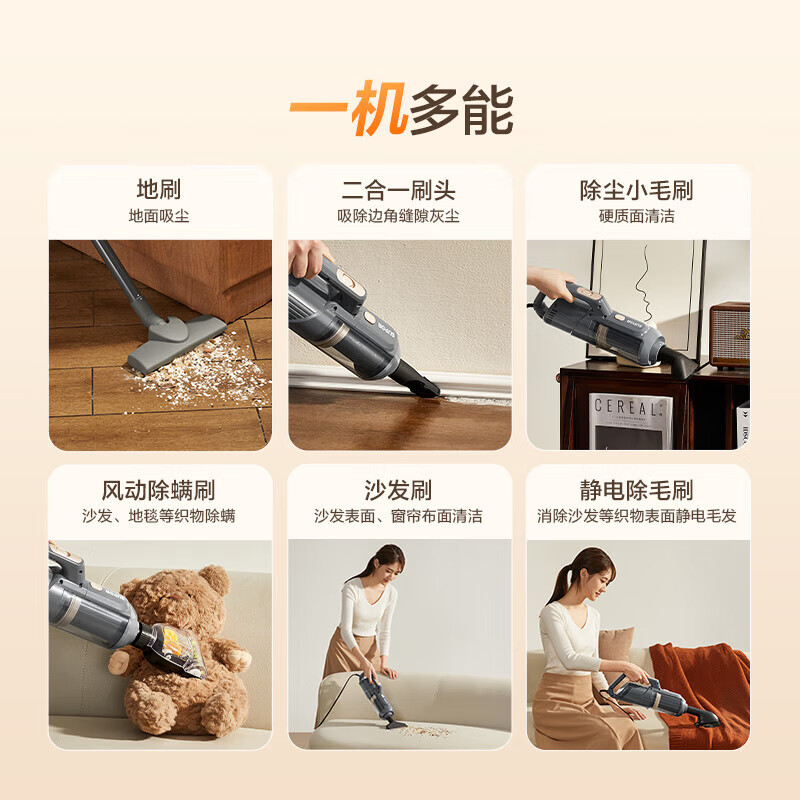 一机多能

地刷
地面吸尘

二合一刷头
吸除边角缝隙灰尘

除尘小毛刷
硬质面清洁

CEREAL

风动除螨刷
沙发、地毯等织物除螨

沙发刷
沙发表面、窗帘布面清洁

静电除毛刷
消除沙发等织物表面静电毛发