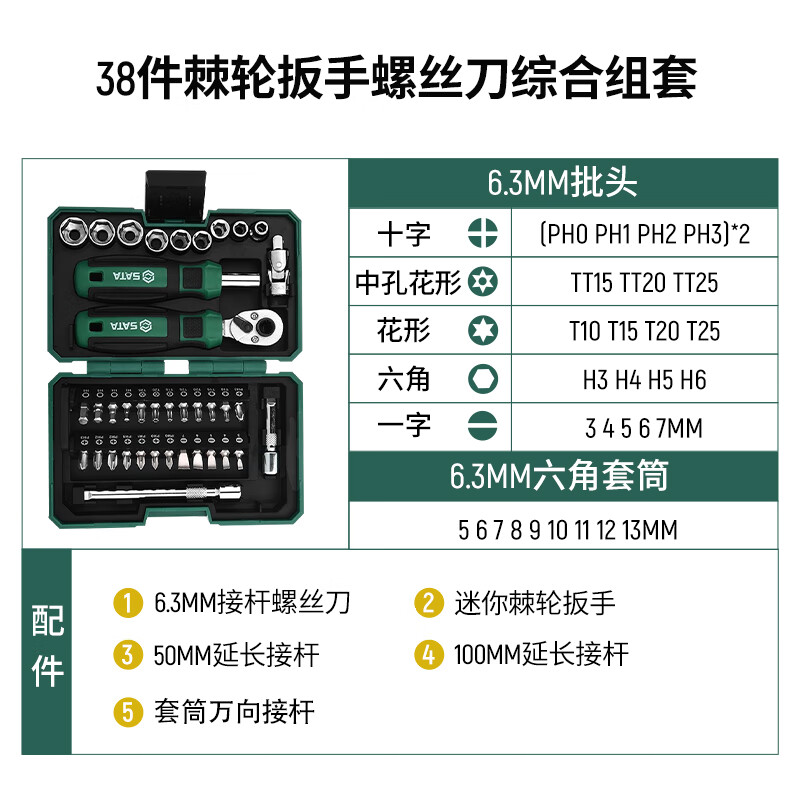 38件棘轮扳手螺丝刀综合组套

SATA

SATA

6.3MM批头

| 十字 | (PH0 PH1 PH2 PH3)*2 |
|---|---|
| 中孔花形 | TT15 TT20 TT25 |
| 花形 | T10 T15 T20 T25 |
| 六角 | H3 H4 H5 H6 |
| 一字 | 3 4 5 6 7MM |

6.3MM六角套筒

5 6 7 8 9 10 11 12 13MM

配件

1 6.3MM接杆螺丝刀
2 迷你棘轮扳手
3 50MM延长接杆
4 100MM延长接杆
5 套筒万向接杆