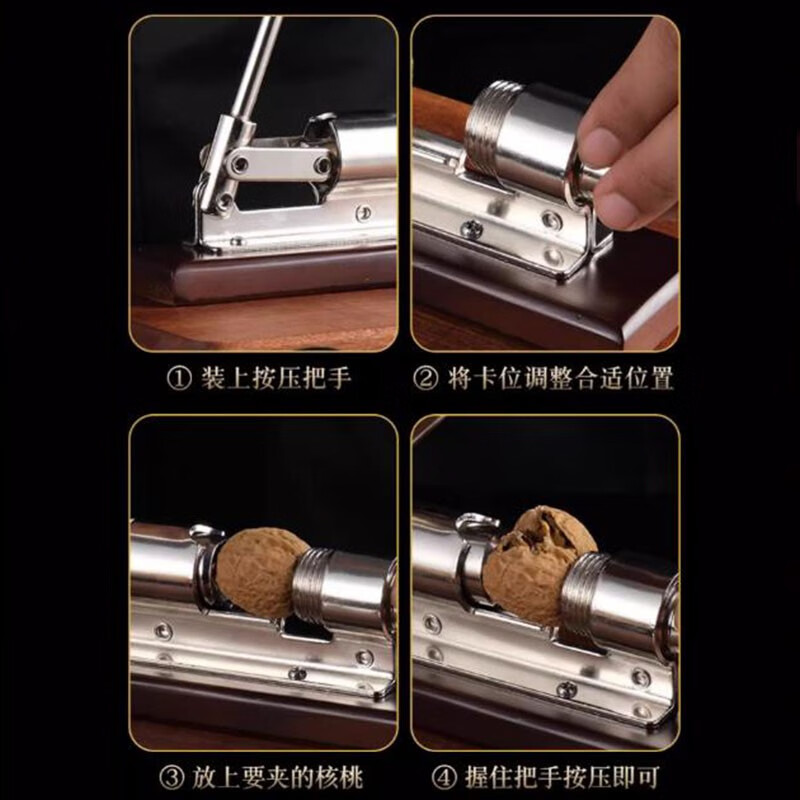 ① 装上按压把手

② 将卡位调整合适位置

③ 放上要夹的核桃

④ 握住把手按压即可