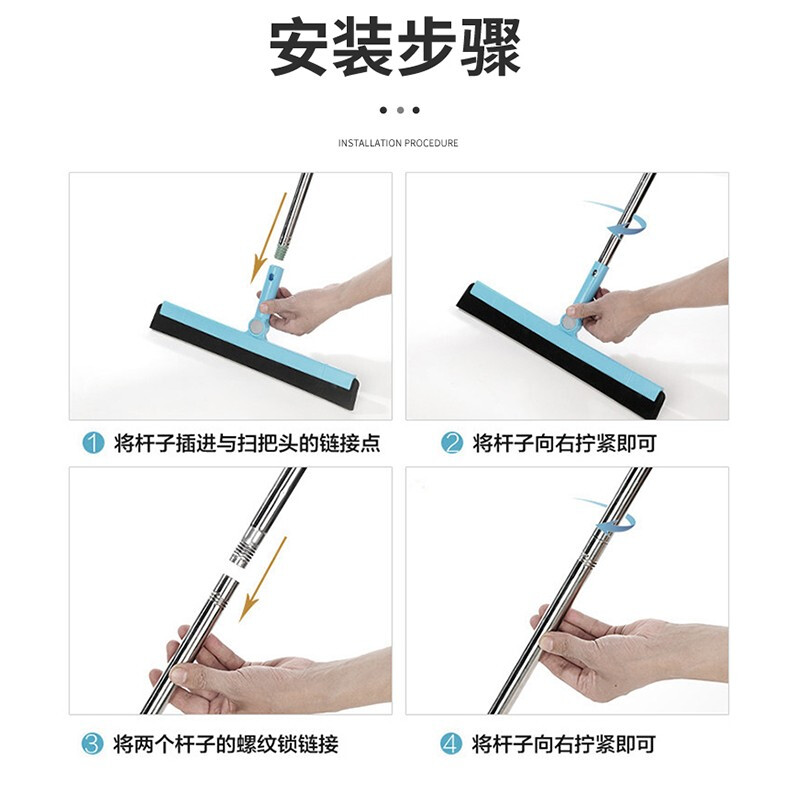 安装步骤

INSTALLATION PROCEDURE

1 将杆子插进与扫把头的链接点

2 将杆子向右拧紧即可

3 将两个杆子的螺纹锁链接

4 将杆子向右拧紧即可