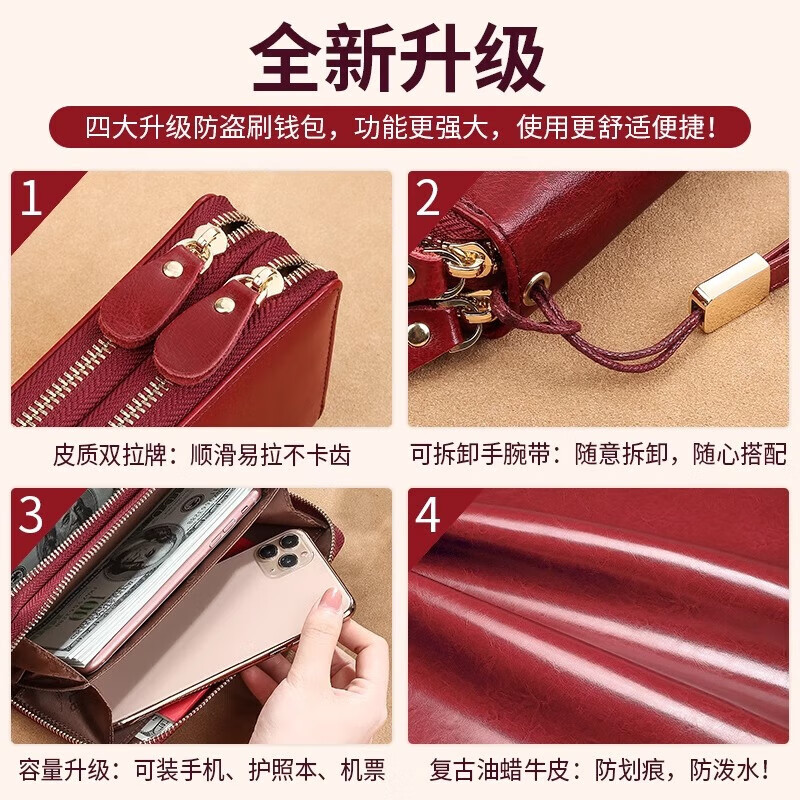 全新升级

四大升级防盗刷钱包，功能更强大，使用更舒适便捷！

1

皮质双拉牌：顺滑易拉不卡齿

2

可拆卸手腕带：随意拆卸，随心搭配

3

容量升级：可装手机、护照本、机票

4

复古油蜡牛皮：防划痕，防泼水！