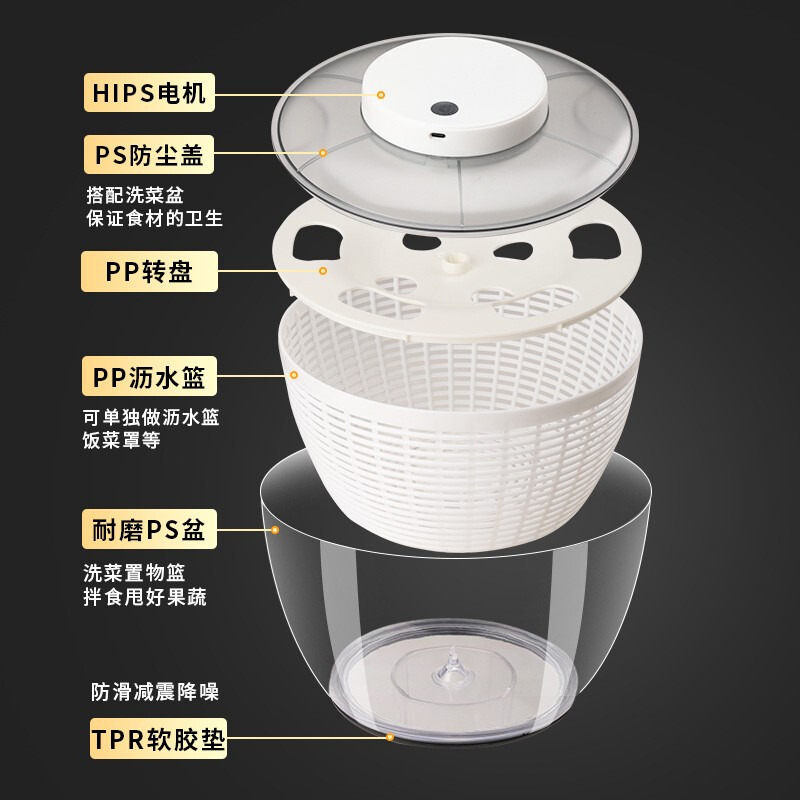 HIPS电机

PS防尘盖

搭配洗菜盆
保证食材的卫生

PP转盘

PP沥水篮

可单独做沥水篮
饭菜罩等

耐磨PS盆

洗菜置物篮
拌食用好果蔬

防滑减震降噪

TPR软胶垫