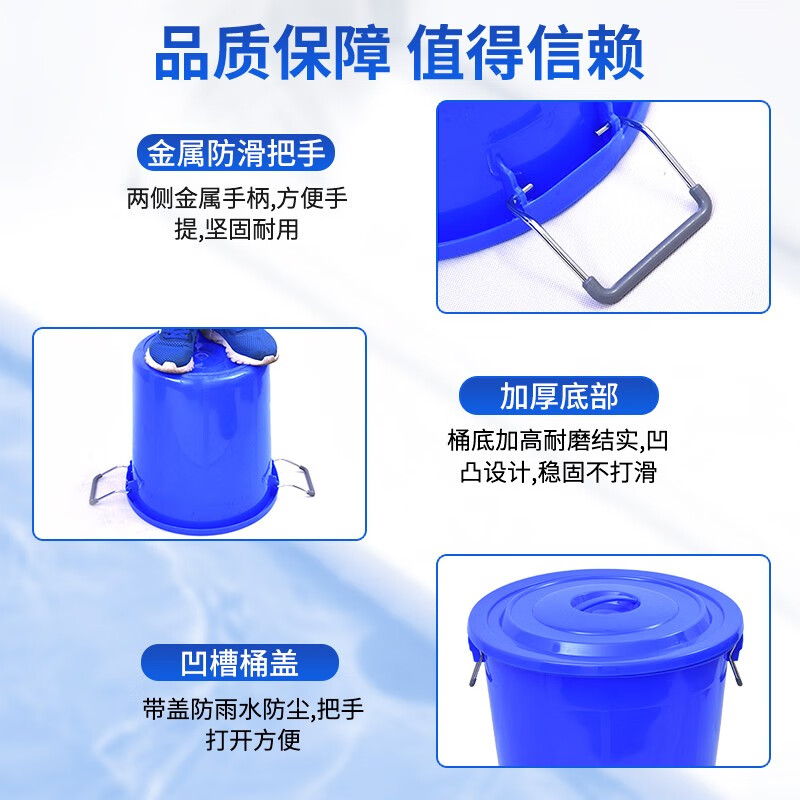 品质保障 值得信赖

金属防滑把手

两侧金属手柄,方便手提,坚固耐用

加厚底部

桶底加高耐磨结实,凹凸设计,稳固不打滑

凹槽桶盖

带盖防雨水防尘,把手打开方便