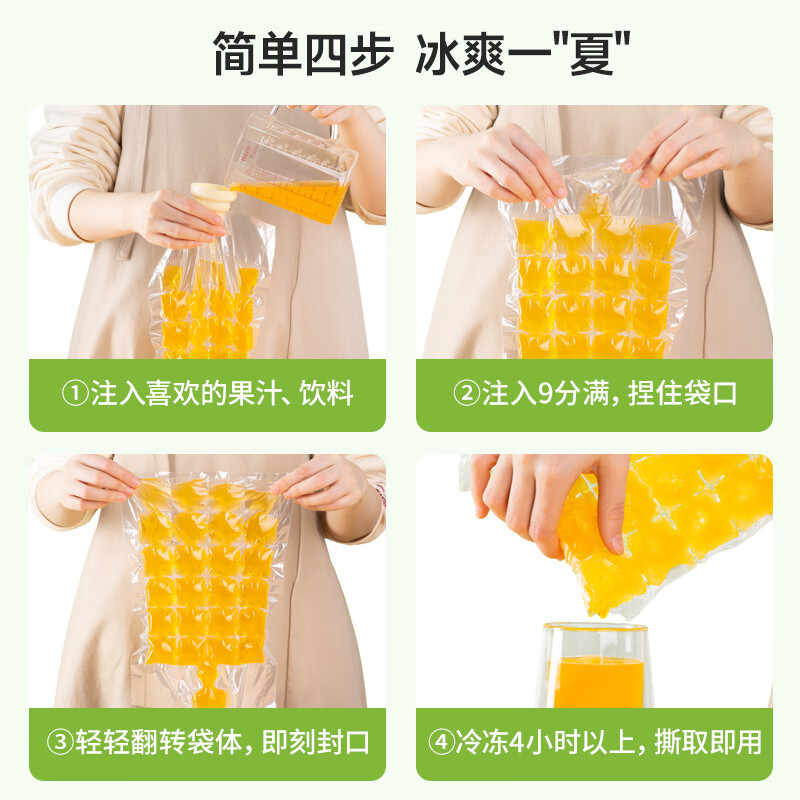 简单四步 冰爽一"夏"

①注入喜欢的果汁、饮料

②注入9分满，捏住袋口

③轻轻翻转袋体，即刻封口

④冷冻4小时以上，撕取即用